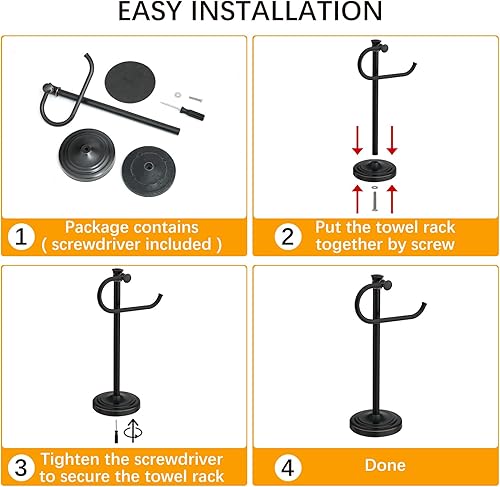 EASY INSTALLATION

1 Package contains ( screwdriver included )

2 Put the towel rack together by screw

3 Tighten the screwdriver to secure the towel rack

4 Done