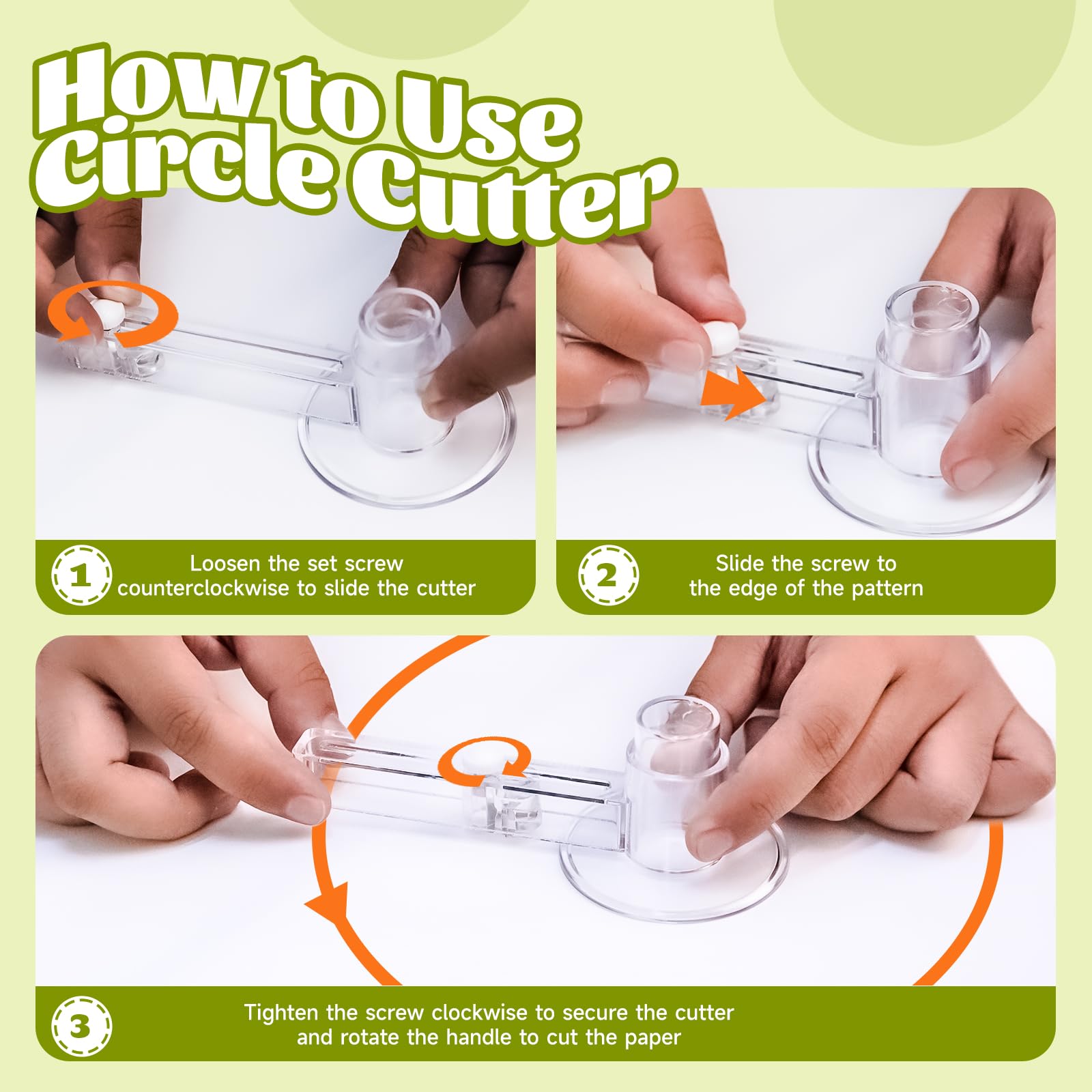 How to Use Circle Cutter

1
Loosen the set screw counterclockwise to slide the cutter

2
Slide the screw to the edge of the pattern

3
Tighten the screw clockwise to secure the cutter and rotate the handle to cut the paper