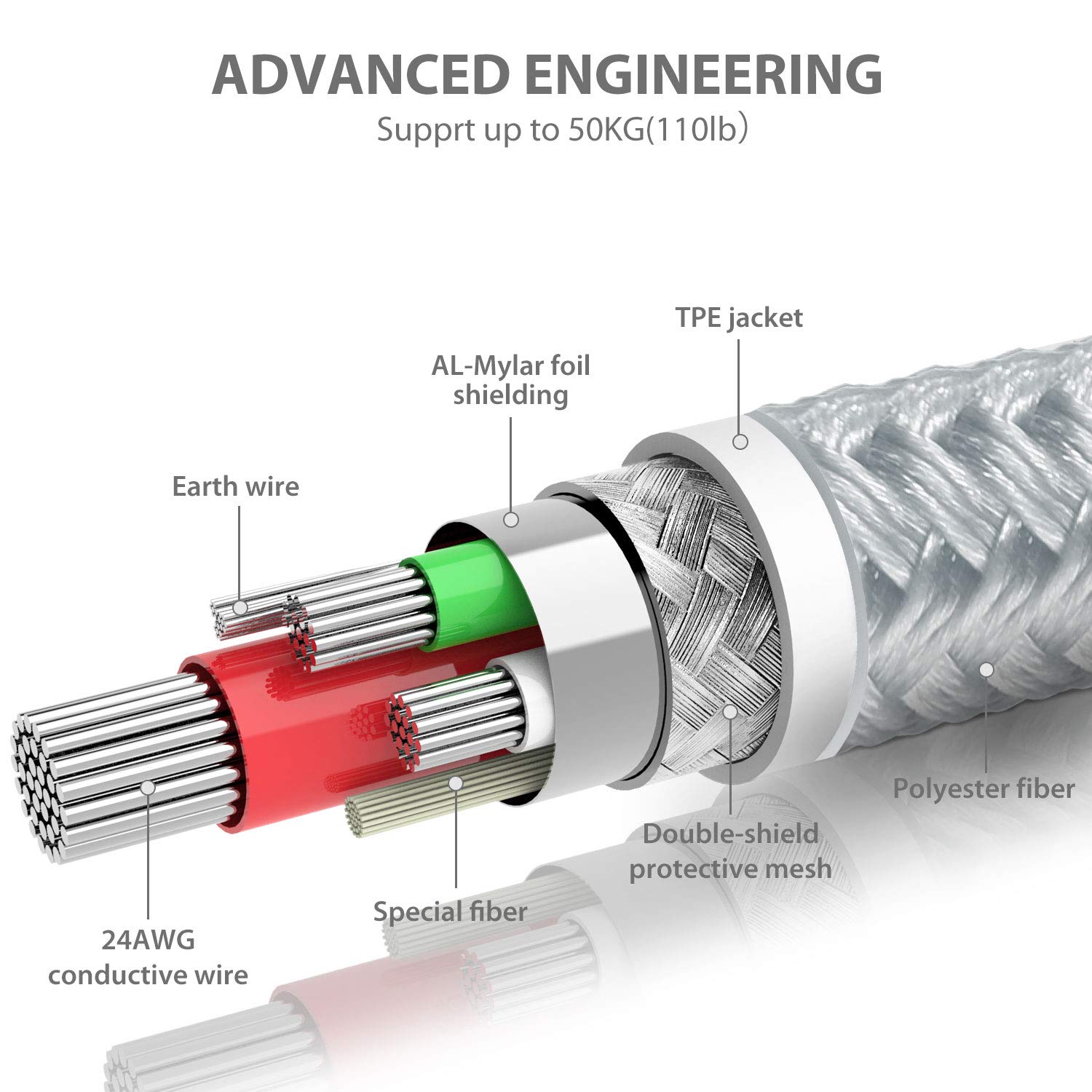 ADVANCED ENGINEERING

Supprt up to 50KG(110lb)

TPE jacket

AL-Mylar foil shielding

Earth wire

Polyester fiber

Double-shield protective mesh

Special fiber

24AWG conductive wire