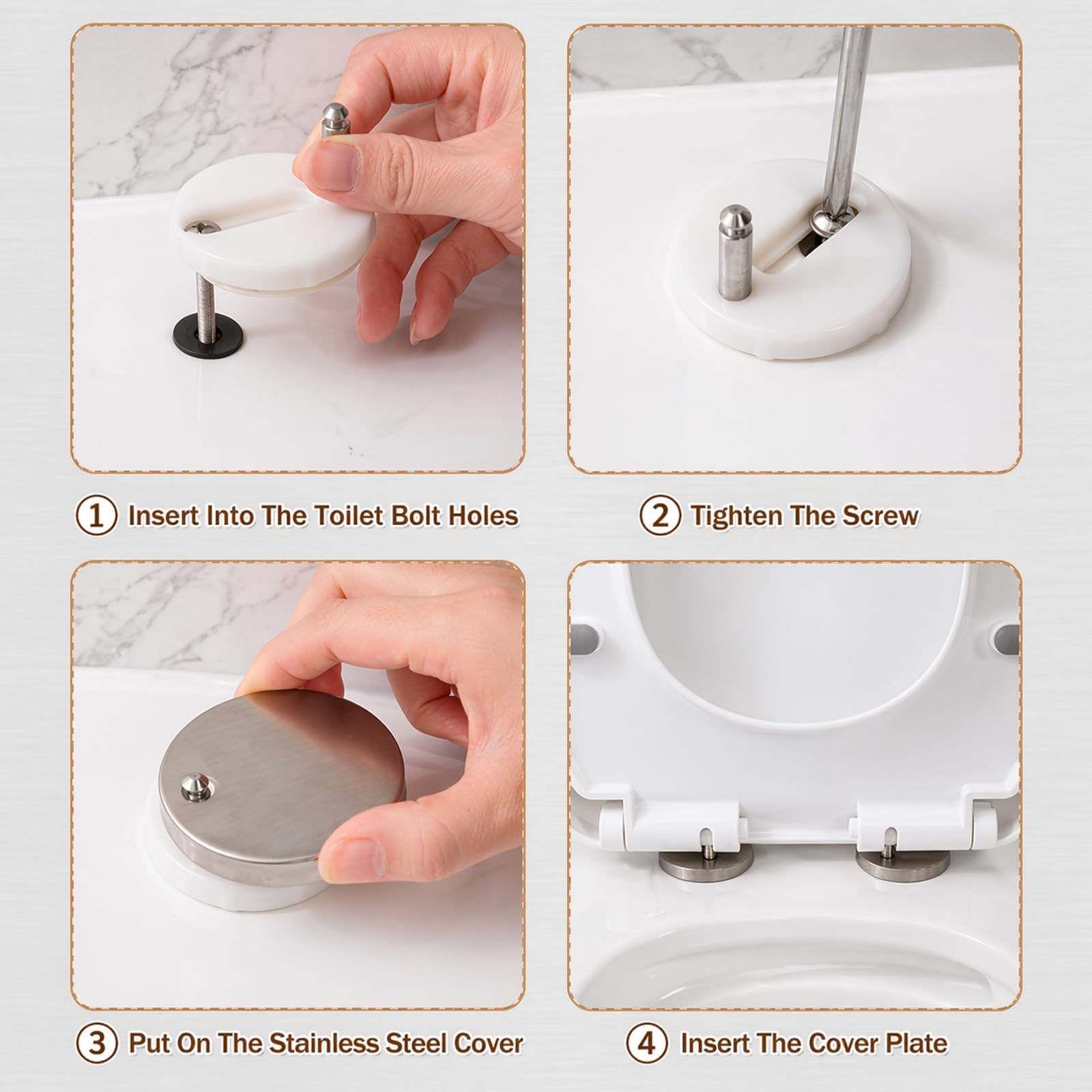 ① Insert Into The Toilet Bolt Holes

② Tighten The Screw

③ Put On The Stainless Steel Cover

④ Insert The Cover Plate