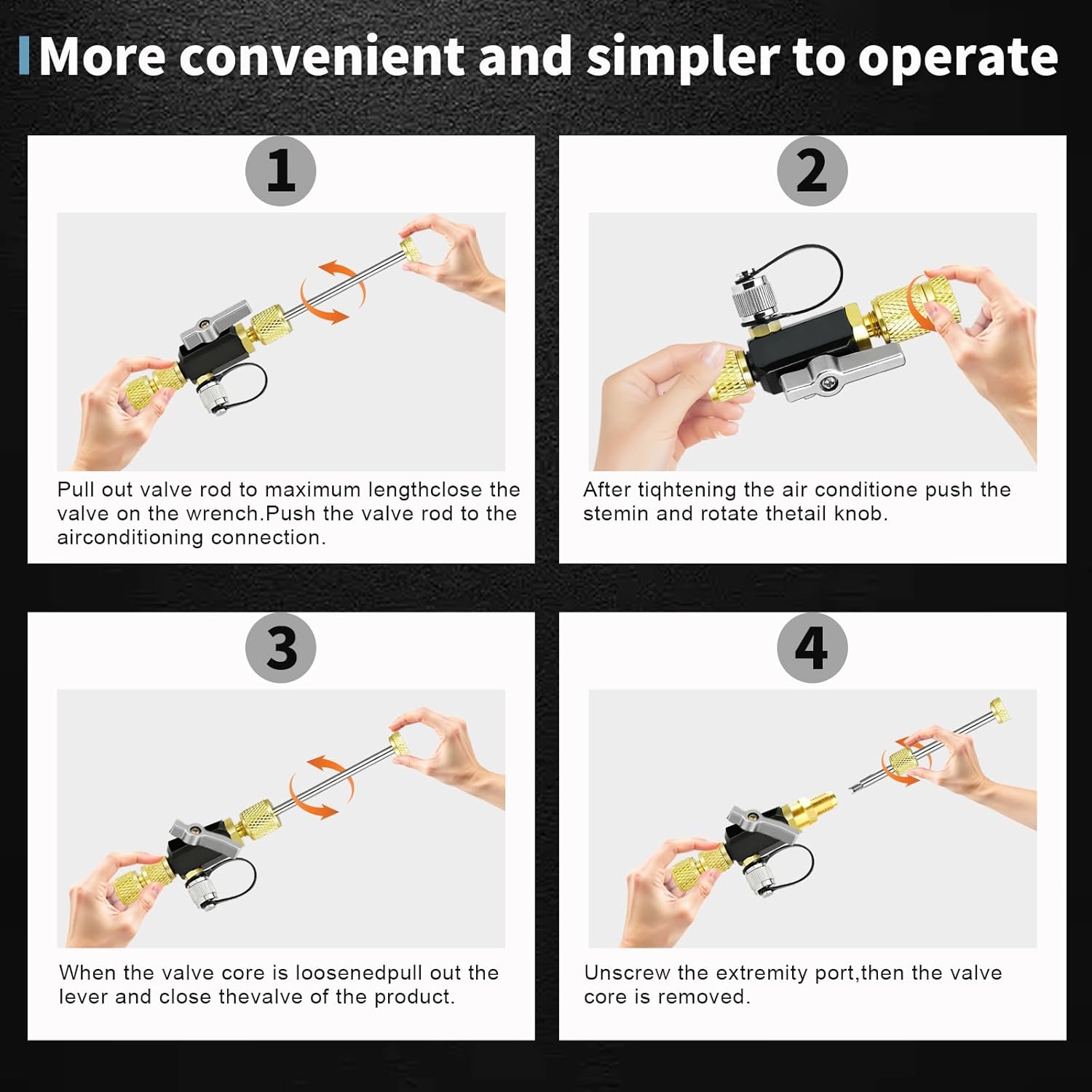 More convenient and simpler to operate

1

Pull out valve rod to maximum lengthclose the valve on the wrench.Push the valve rod to the airconditioning connection.

2

After tiqhtening the air conditione push the stemin and rotate thetail knob.

3

When the valve core is loosenedpull out the lever and close thevalve of the product.

4

Unscrew the extremity port,then the valve core is removed.