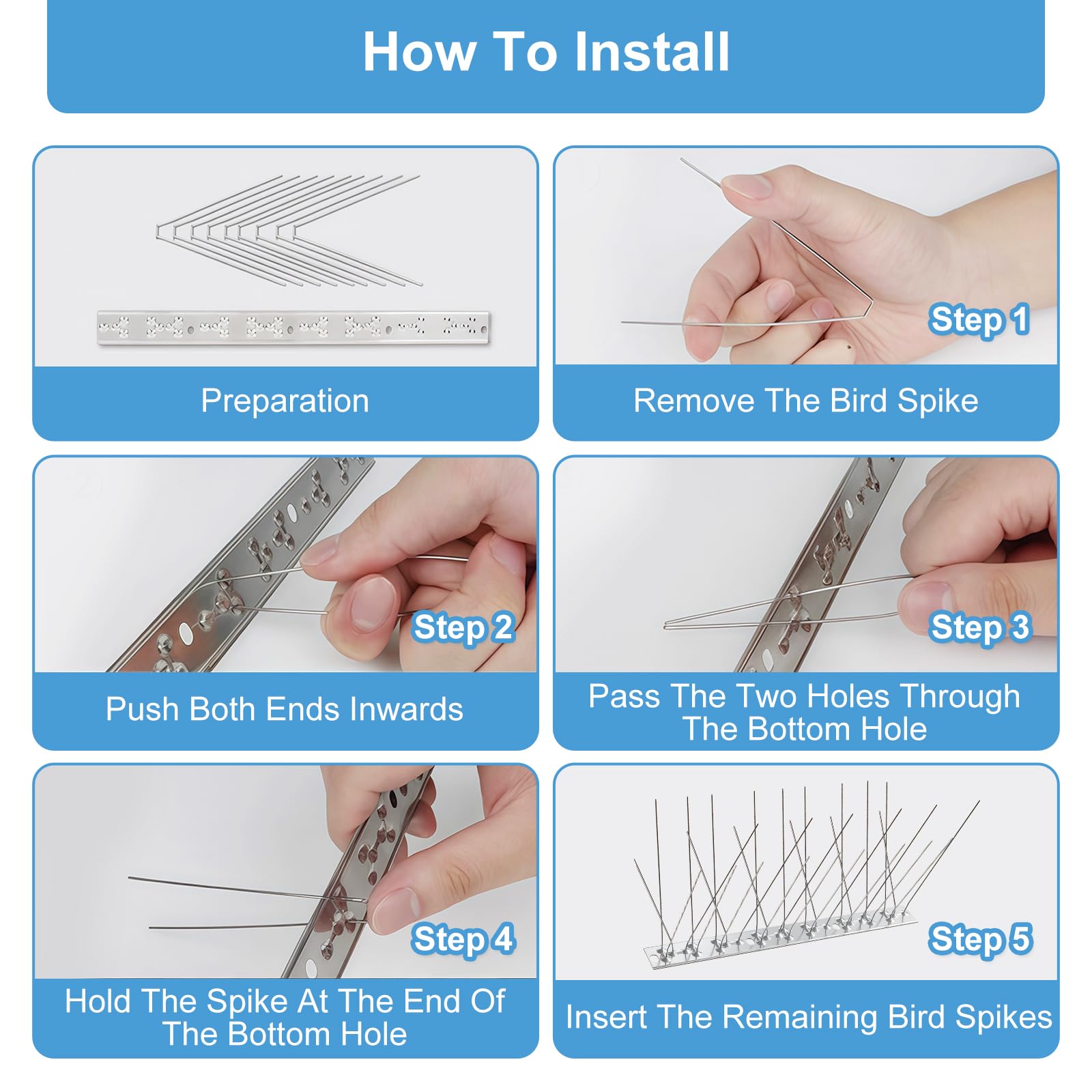 How To Install

Preparation

Step 1

Remove The Bird Spike

Step 2

Push Both Ends Inwards

Step 3

Pass The Two Holes Through The Bottom Hole

Step 4

Hold The Spike At The End Of The Bottom Hole

Step 5

Insert The Remaining Bird Spikes