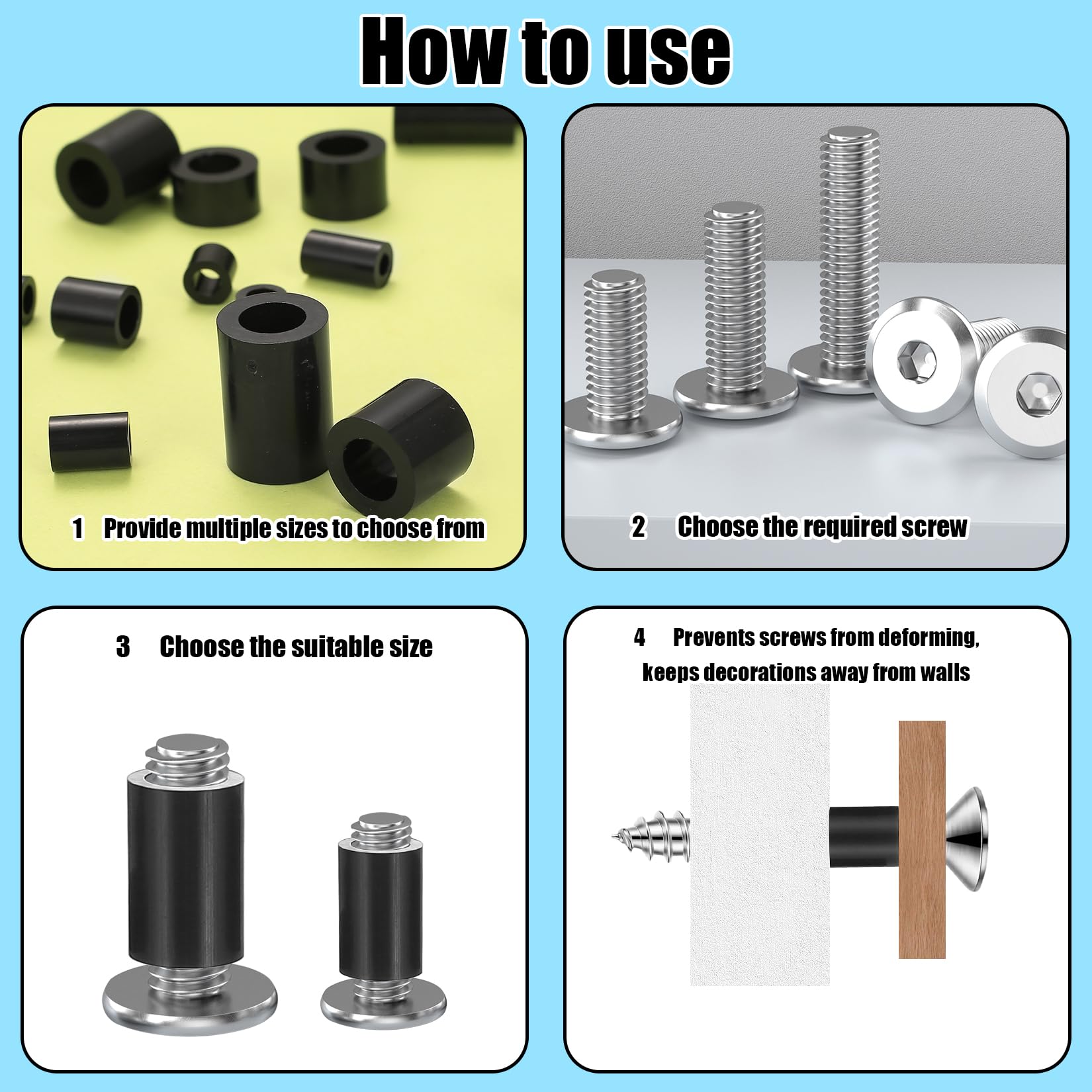 How to use

1 Provide multiple sizes to choose from

2 Choose the required screw

3 Choose the suitable size

4 Prevents screws from deforming, keeps decorations away from walls