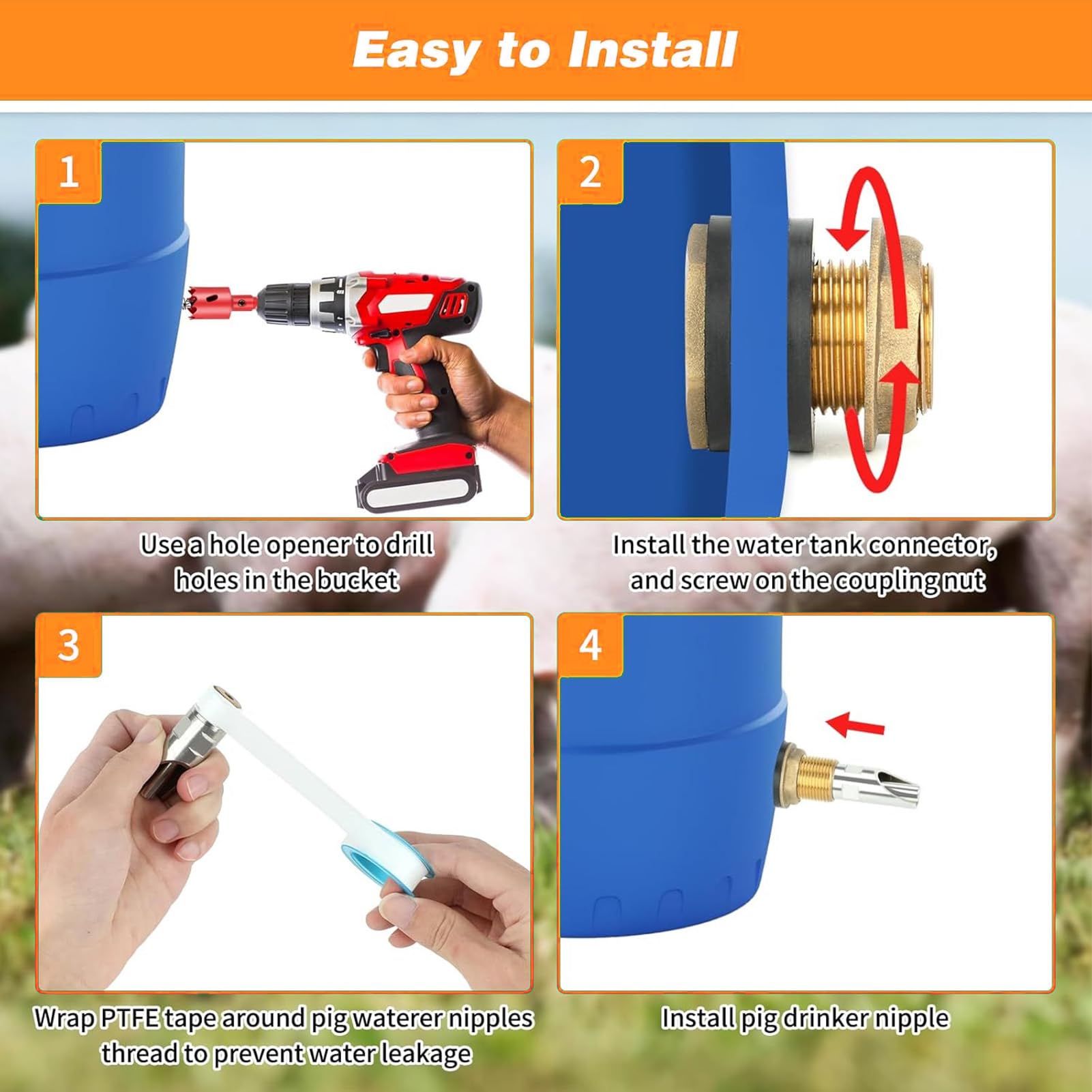 Easy to Install

1

Use a hole opener to drill holes in the bucket

2

Install the water tank connector, and screw on the coupling nut

3

Wrap PTFE tape around pig waterer nipples thread to prevent water leakage

4

Install pig drinker nipple