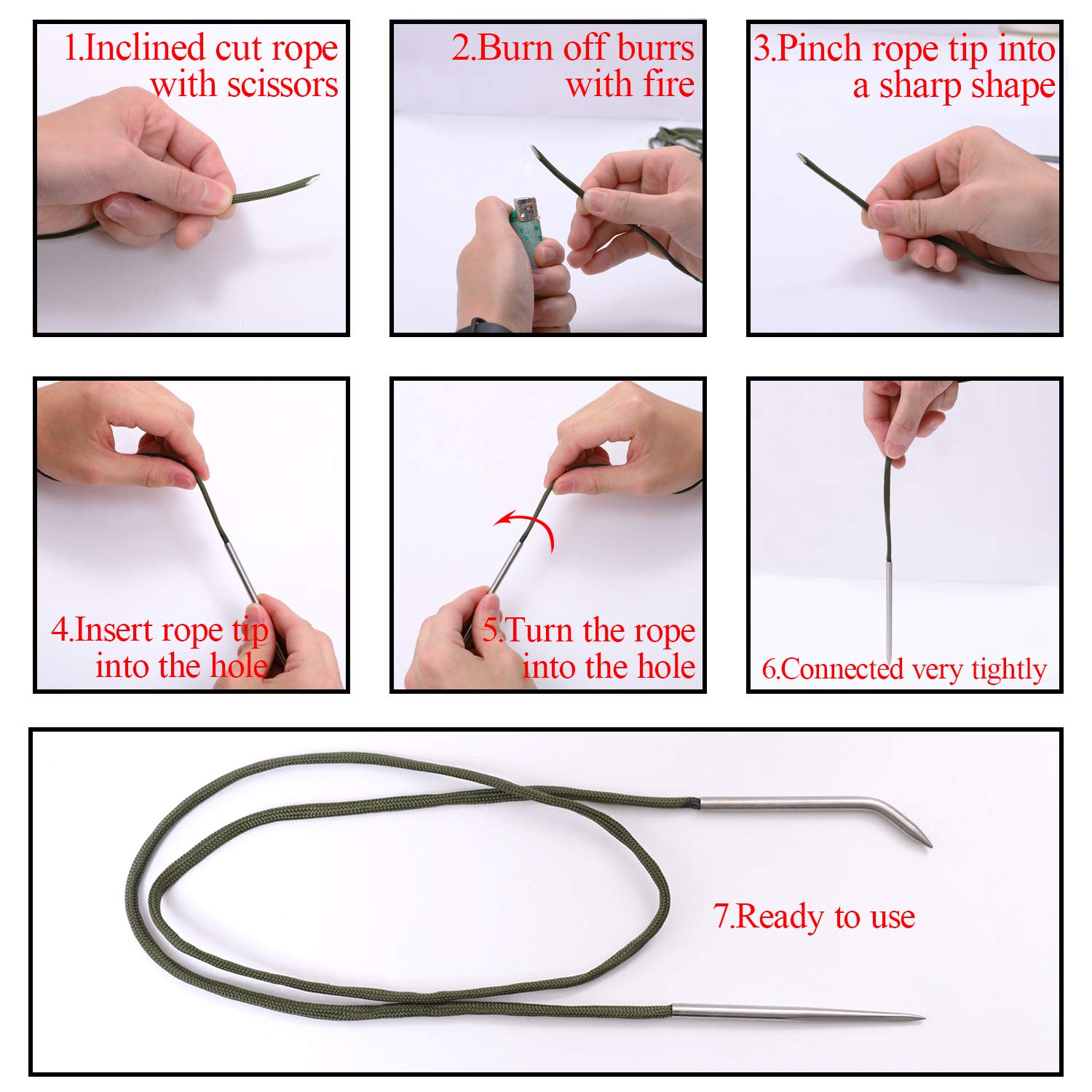 1.Inclined cut rope with scissors

2.Burn off burrs with fire

3.Pinch rope tip into a sharp shape

4.Insert rope tip into the hole

5.Turn the rope into the hole

6.Connected very tightly

7.Ready to use