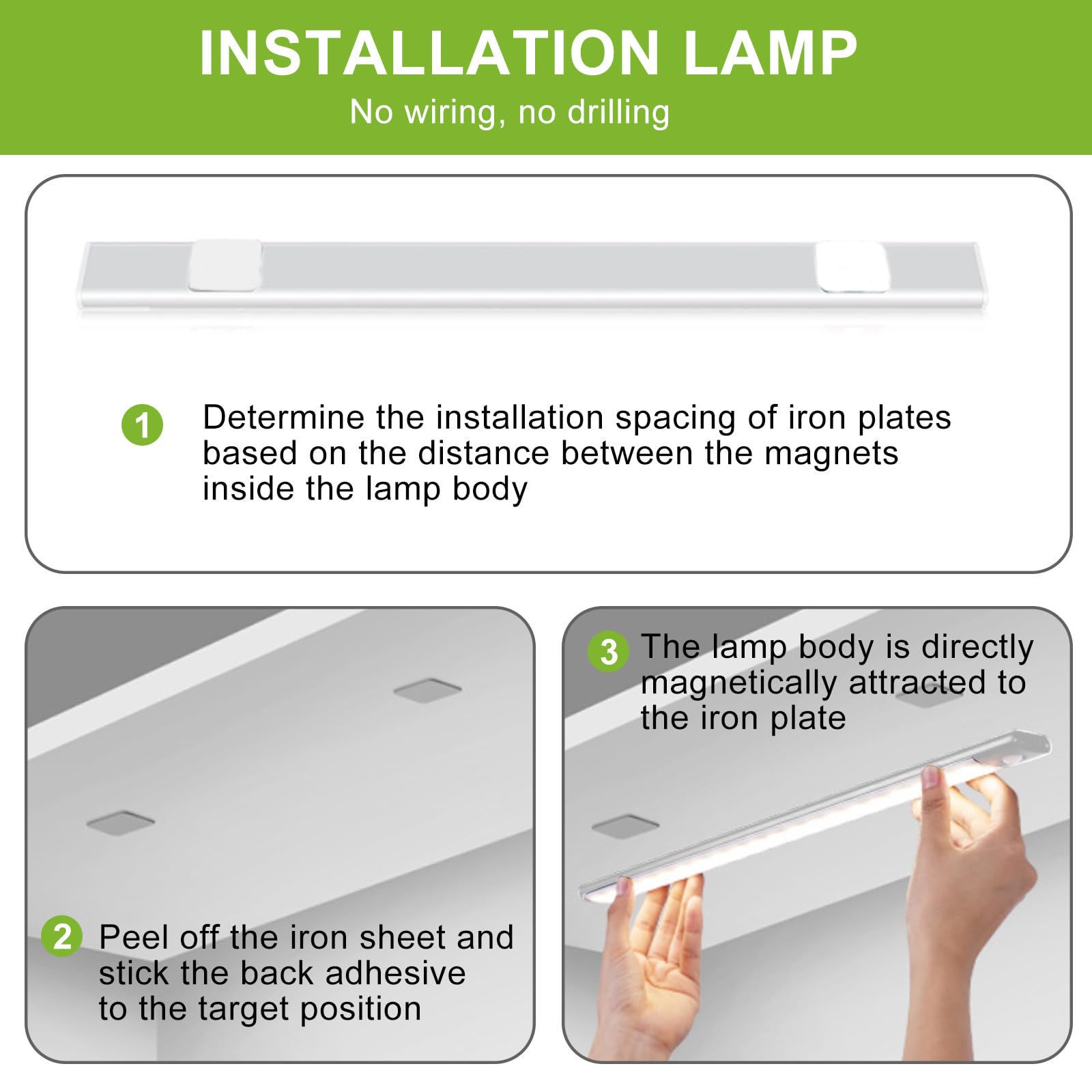 INSTALLATION LAMP
No wiring, no drilling

1 Determine the installation spacing of iron plates based on the distance between the magnets inside the lamp body

2 Peel off the iron sheet and stick the back adhesive to the target position

3 The lamp body is directly magnetically attracted to the iron plate