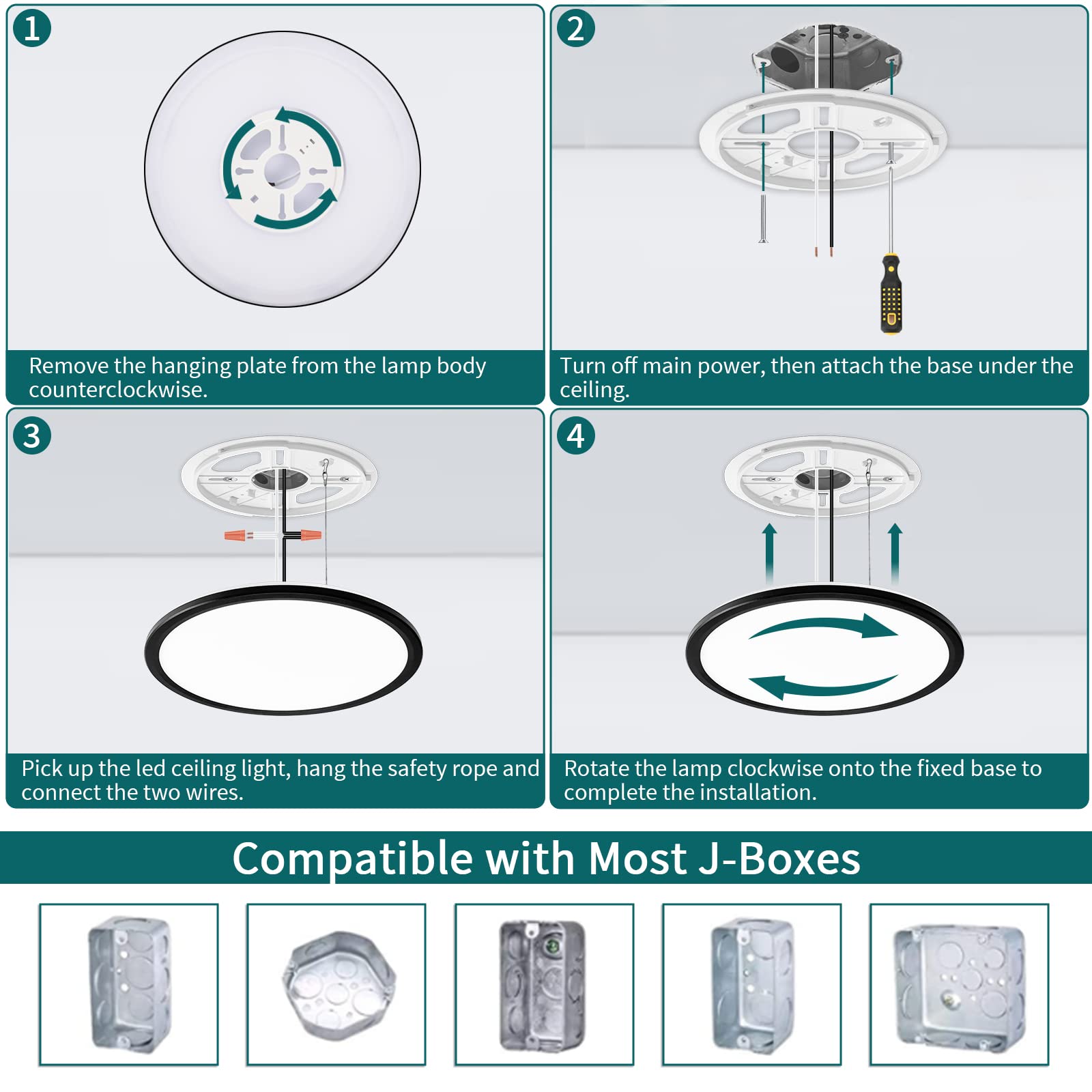 1

Remove the hanging plate from the lamp body counterclockwise.

2

Turn off main power, then attach the base under the ceiling.

3

Pick up the led ceiling light, hang the safety rope and connect the two wires.

4

Rotate the lamp clockwise onto the fixed base to complete the installation.

Compatible with Most J-Boxes