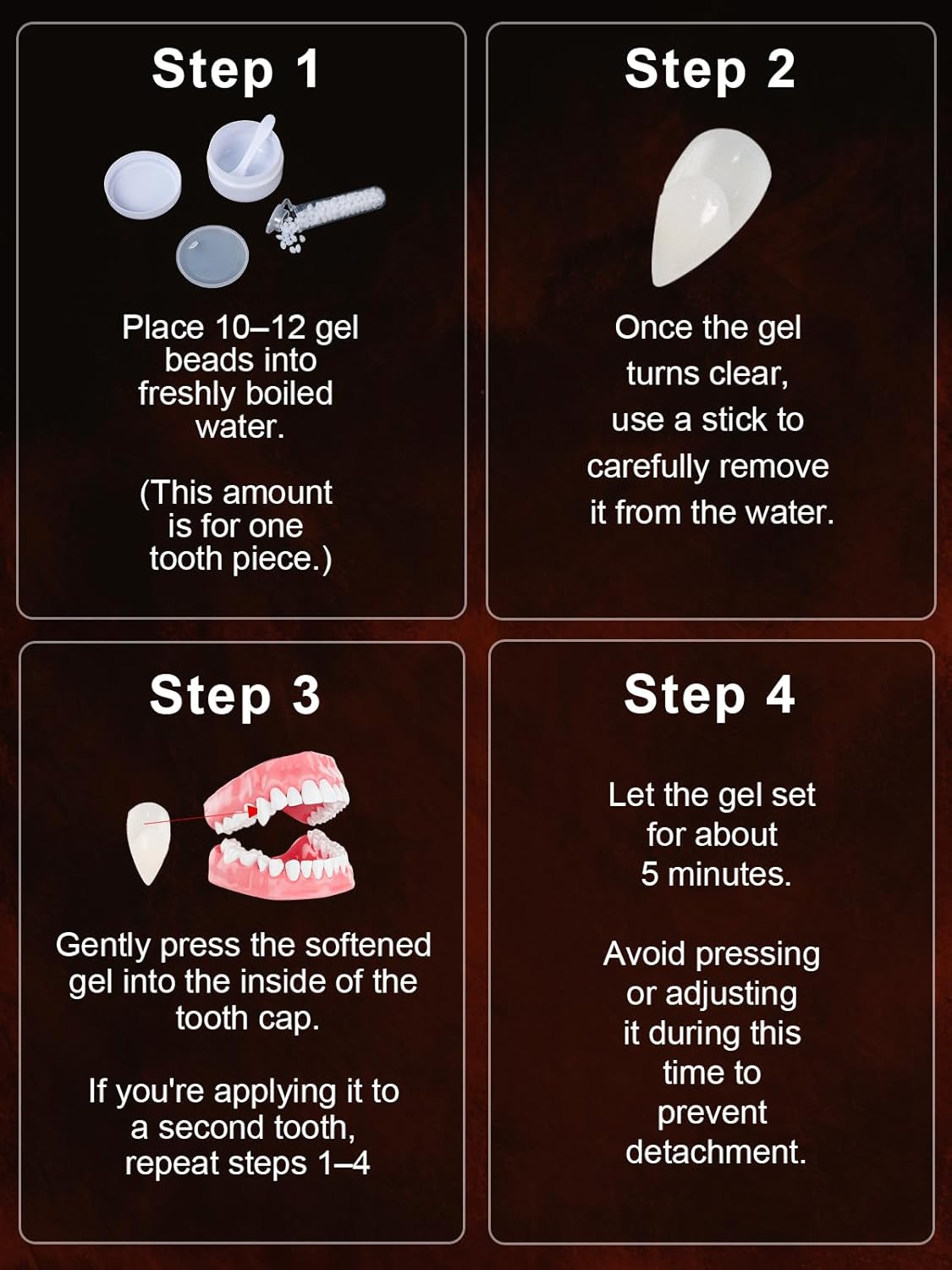 Step 1

Place 10–12 gel beads into freshly boiled water.

(This amount is for one tooth piece.)

Step 2

Once the gel turns clear, use a stick to carefully remove it from the water.

Step 3

Gently press the softened gel into the inside of the tooth cap.

If you're applying it to a second tooth, repeat steps 1–4

Step 4

Let the gel set for about 5 minutes.

Avoid pressing or adjusting it during this time to prevent detachment.