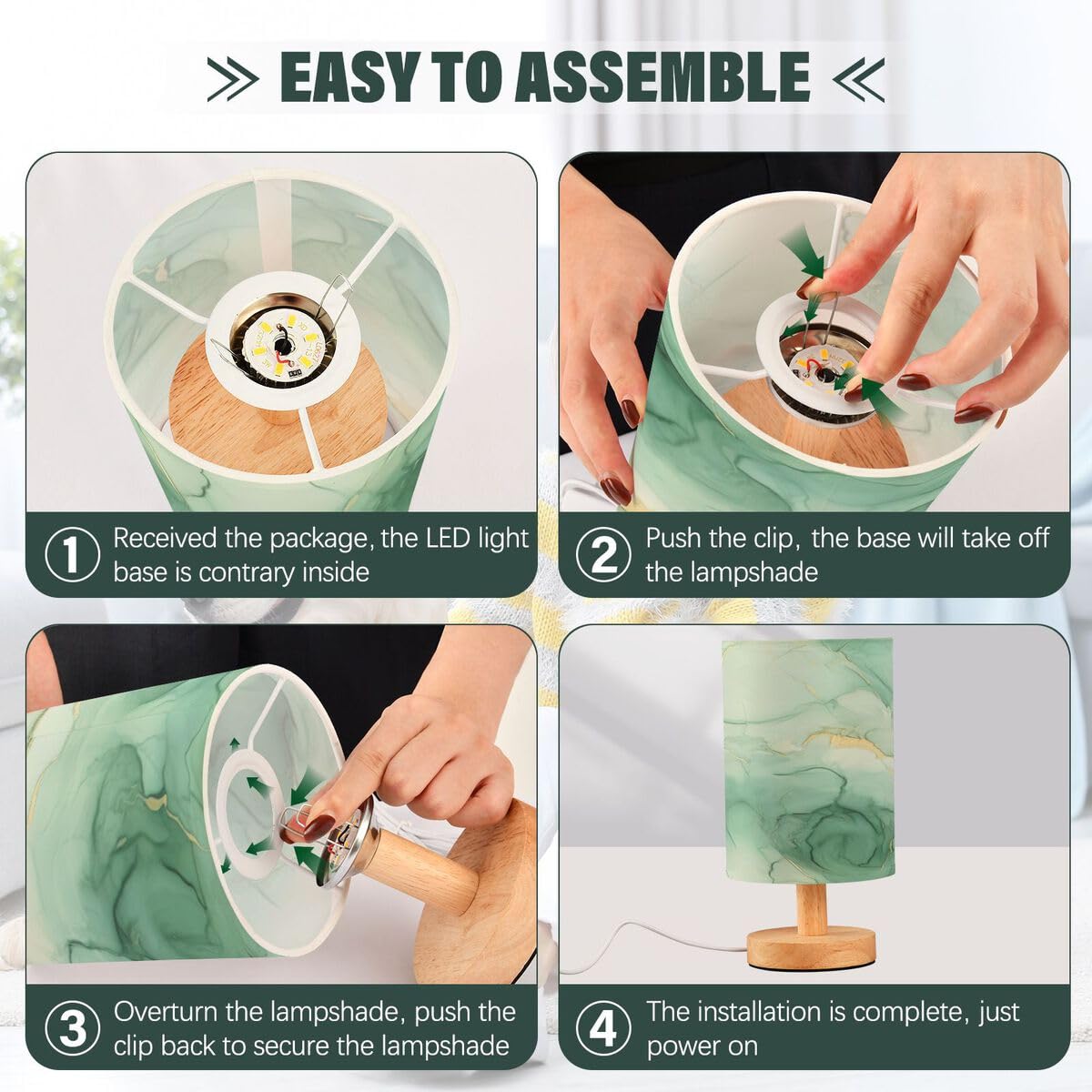 EASY TO ASSEMBLE

1 Received the package, the LED light base is contrary inside

2 Push the clip, the base will take off the lampshade

3 Overturn the lampshade, push the clip back to secure the lampshade

4 The installation is complete, just power on