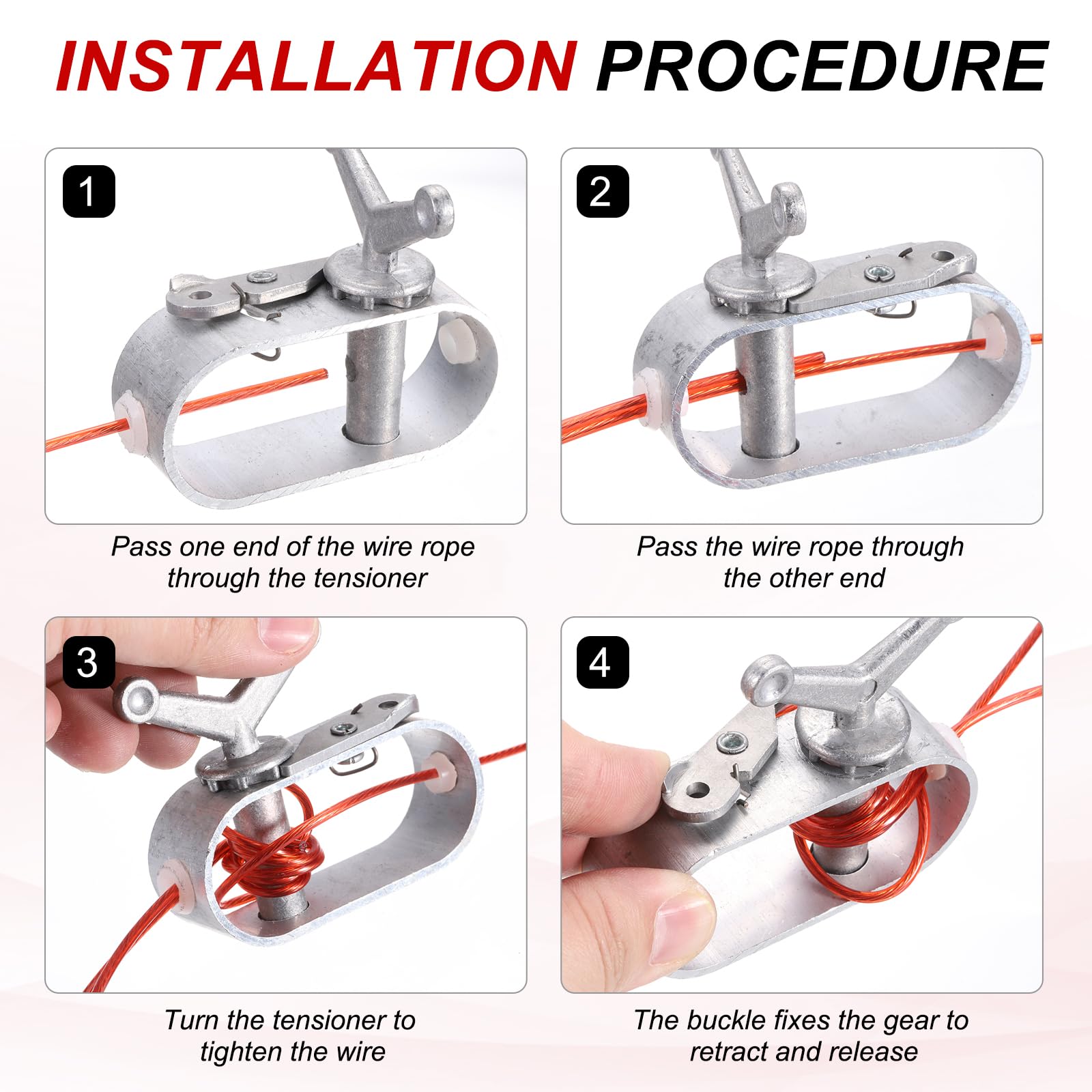 INSTALLATION PROCEDURE

1

Pass one end of the wire rope through the tensioner

2

Pass the wire rope through the other end

3

Turn the tensioner to tighten the wire

4

The buckle fixes the gear to retract and release