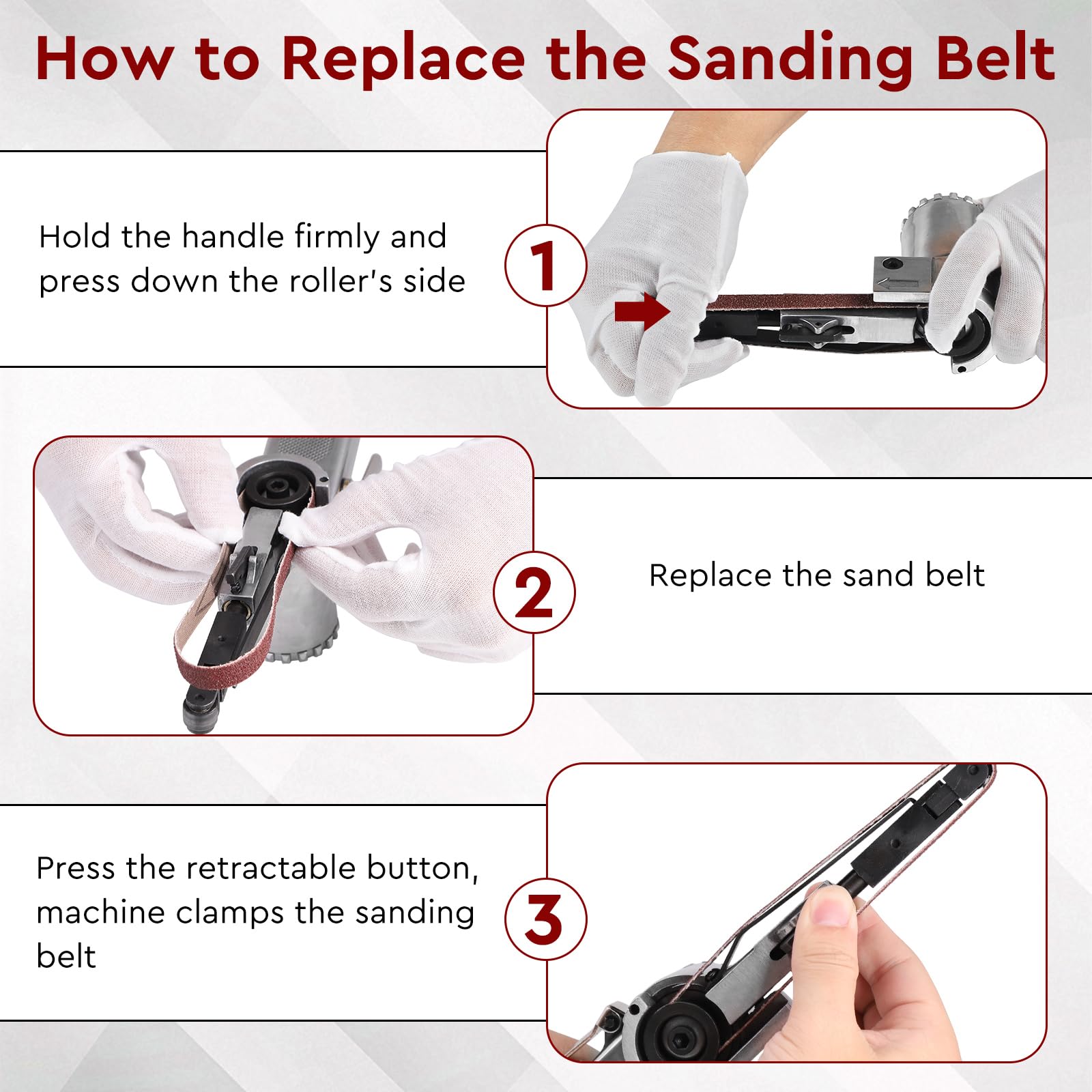 How to Replace the Sanding Belt

Hold the handle firmly and press down the roller's side

1

2

Replace the sand belt

Press the retractable button, machine clamps the sanding belt

3