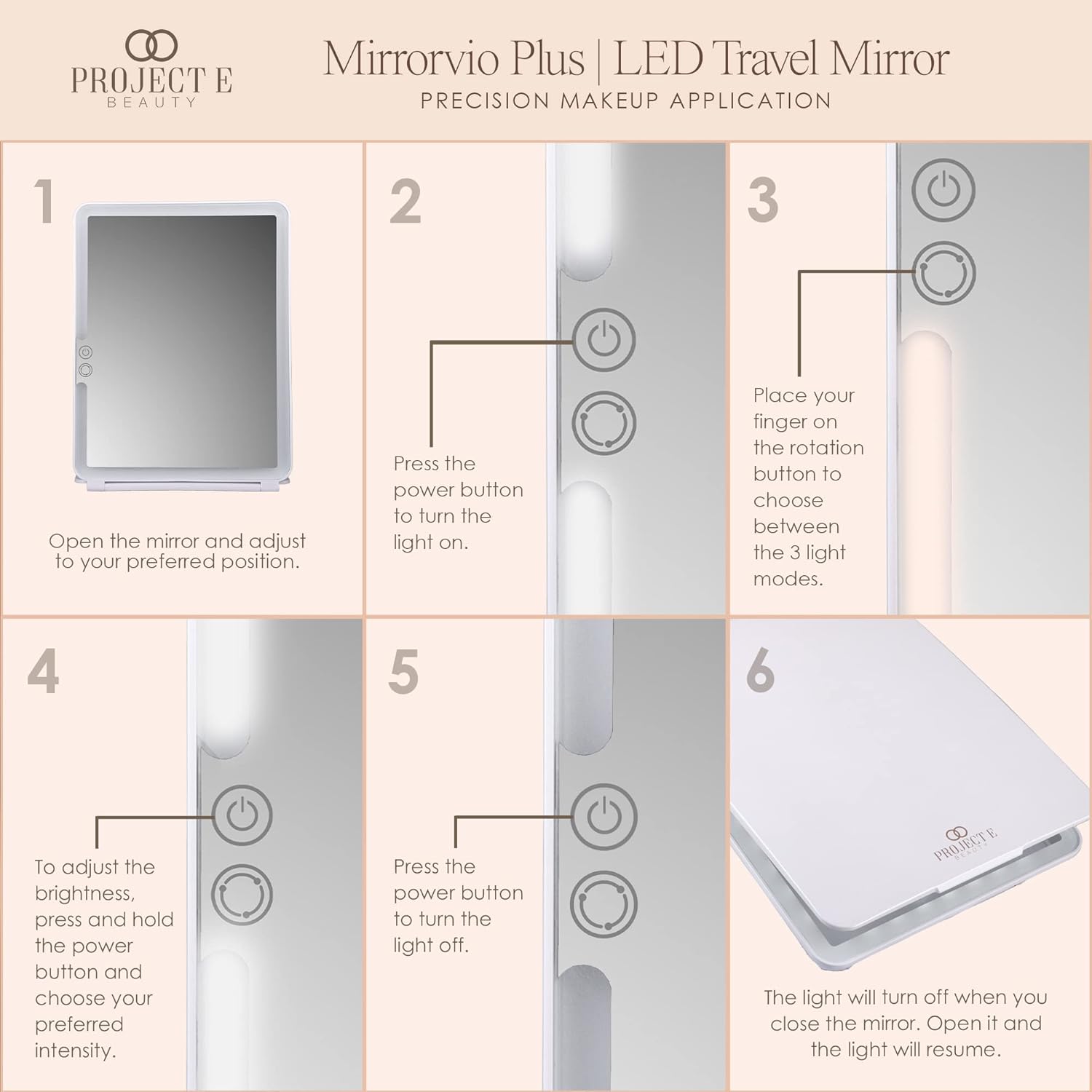 PROJECT E
BEAUTY

Mirrorvio Plus | LED Travel Mirror
PRECISION MAKEUP APPLICATION

1

Open the mirror and adjust to your preferred position.

2

Press the power button to turn the light on.

3

Place your finger on the rotation button to choose between the 3 light modes.

4

To adjust the brightness, press and hold the power button and choose your preferred intensity.

5

Press the power button to turn the light off.

6

PROJECT E
BEAUTY

The light will turn off when you close the mirror. Open it and the light will resume.