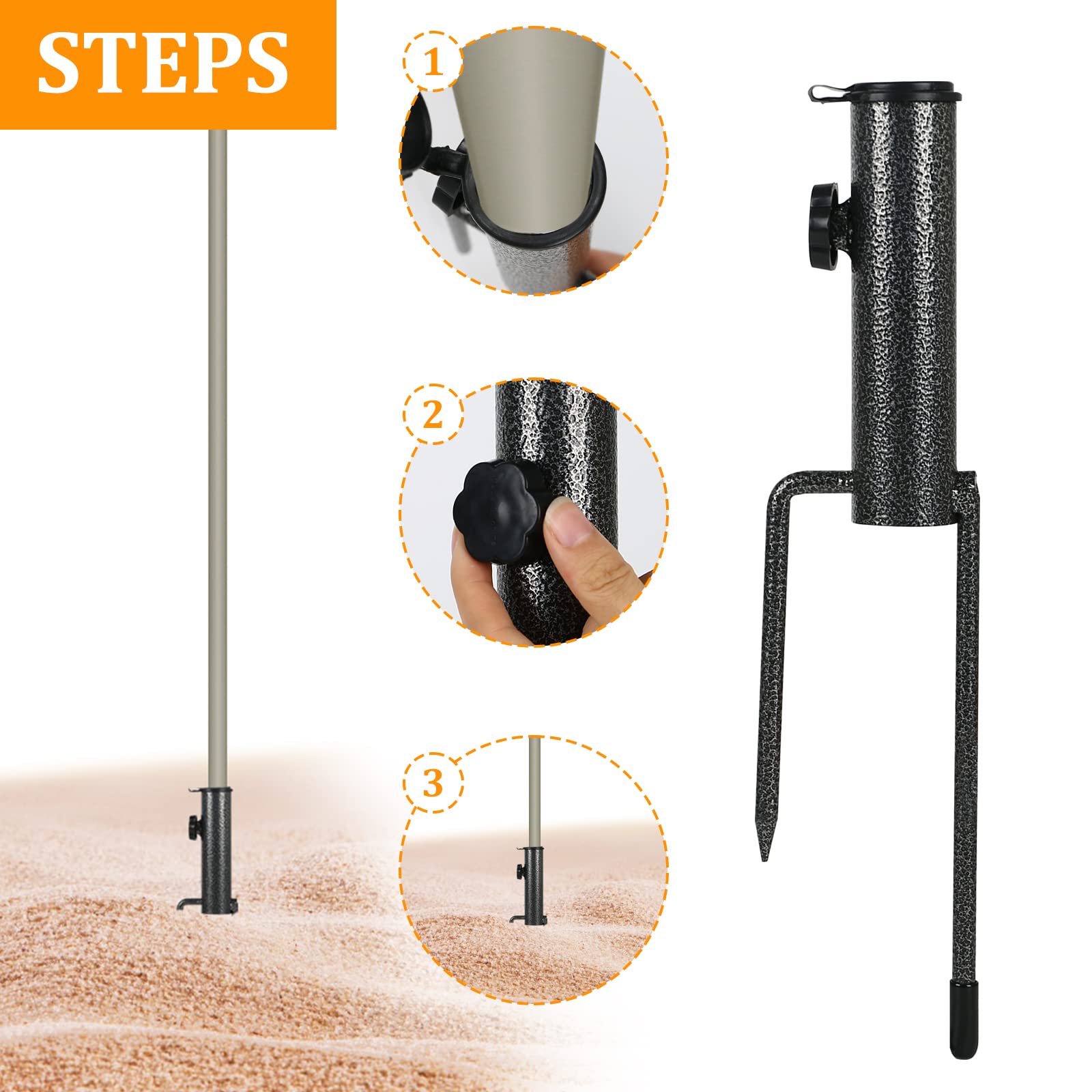 STEPS

1

2

3