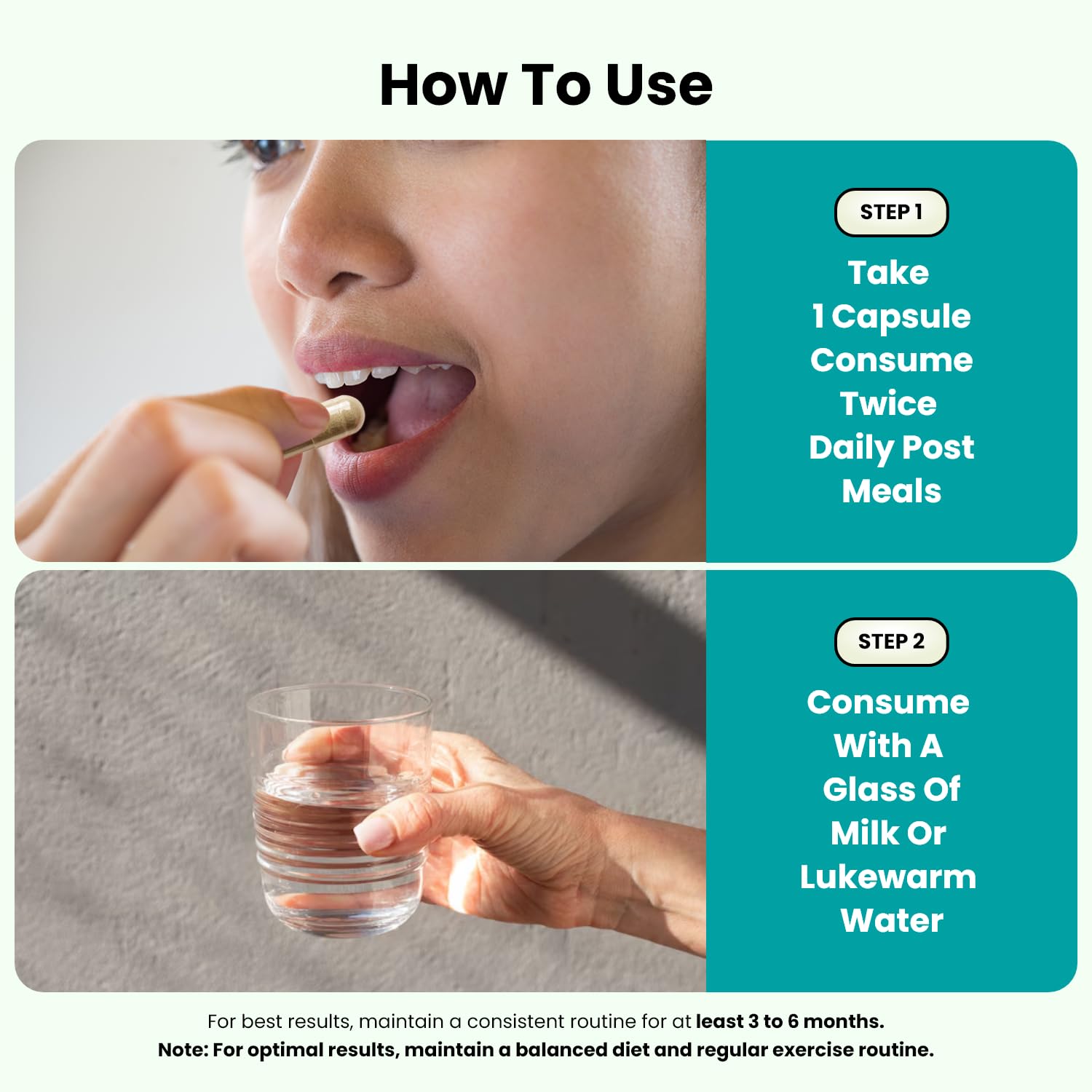 How To Use

STEP 1

Take 1 Capsule Consume Twice Daily Post Meals

STEP 2

Consume With A Glass Of Milk Or Lukewarm Water

For best results, maintain a consistent routine for at least 3 to 6 months.
Note: For optimal results, maintain a balanced diet and regular exercise routine.