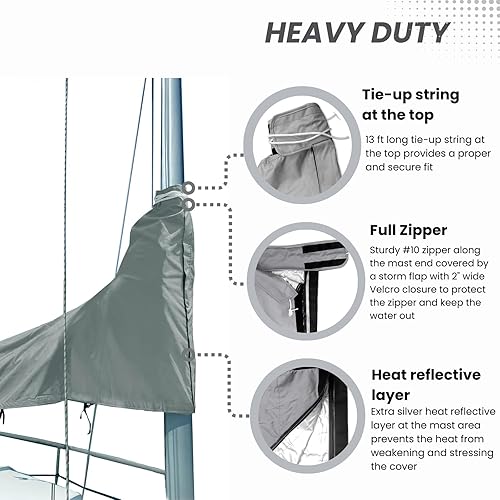 HEAVY DUTY

Tie-up string at the top

13 ft long tie-up string at the top provides a proper and secure fit

Full Zipper

Sturdy #10 zipper along the mast end covered by a storm flap with 2" wide Velcro closure to protect the zipper and keep the water out

Heat reflective layer

Extra silver heat reflective layer at the mast area prevents the heat from weakening and stressing the cover