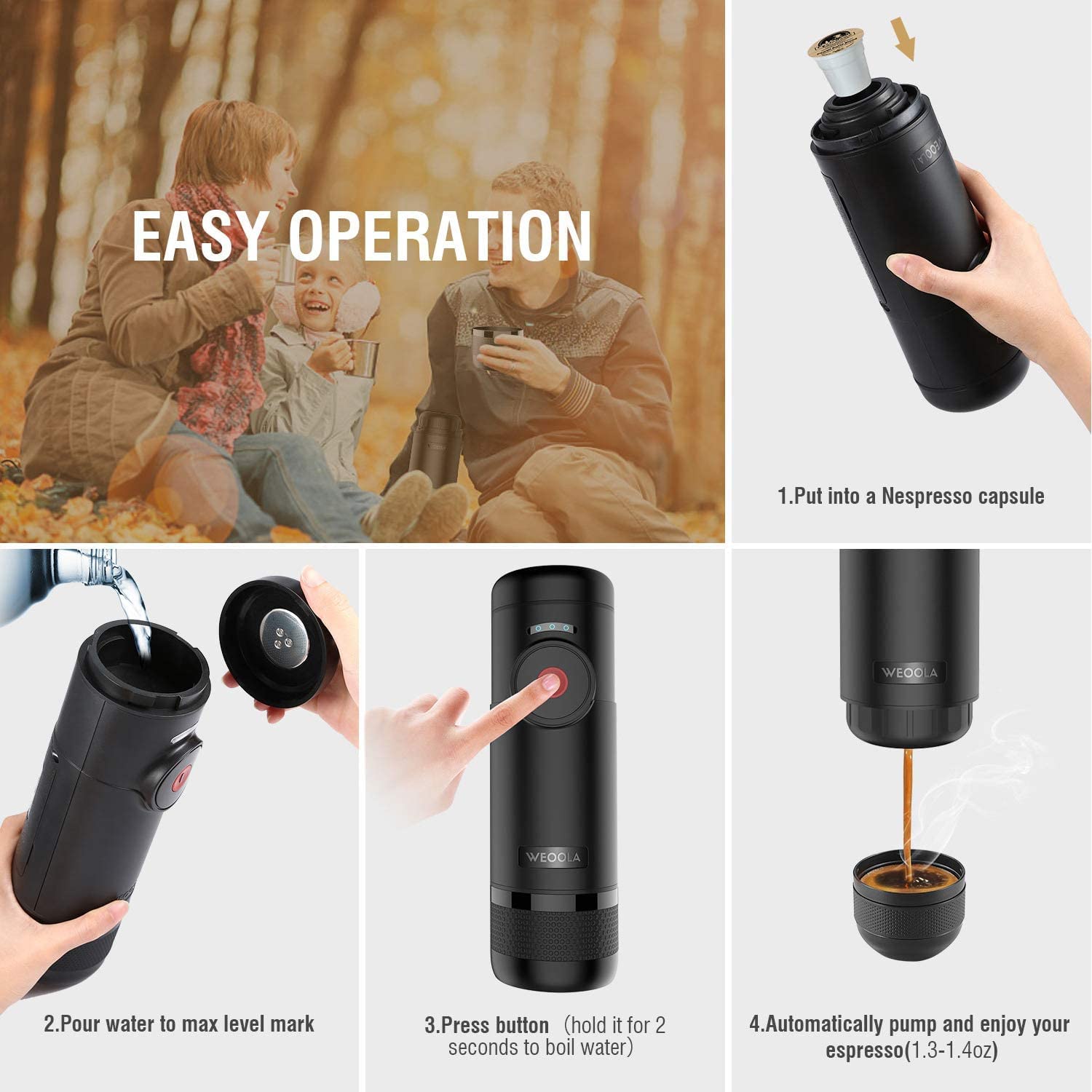 EASY OPERATION

WEOOLA

1.Put into a Nespresso capsule

2.Pour water to max level mark

WEOOLA

3.Press button (hold it for 2 seconds to boil water)

WEOOLA

4.Automatically pump and enjoy your espresso(1.3-1.4oz)