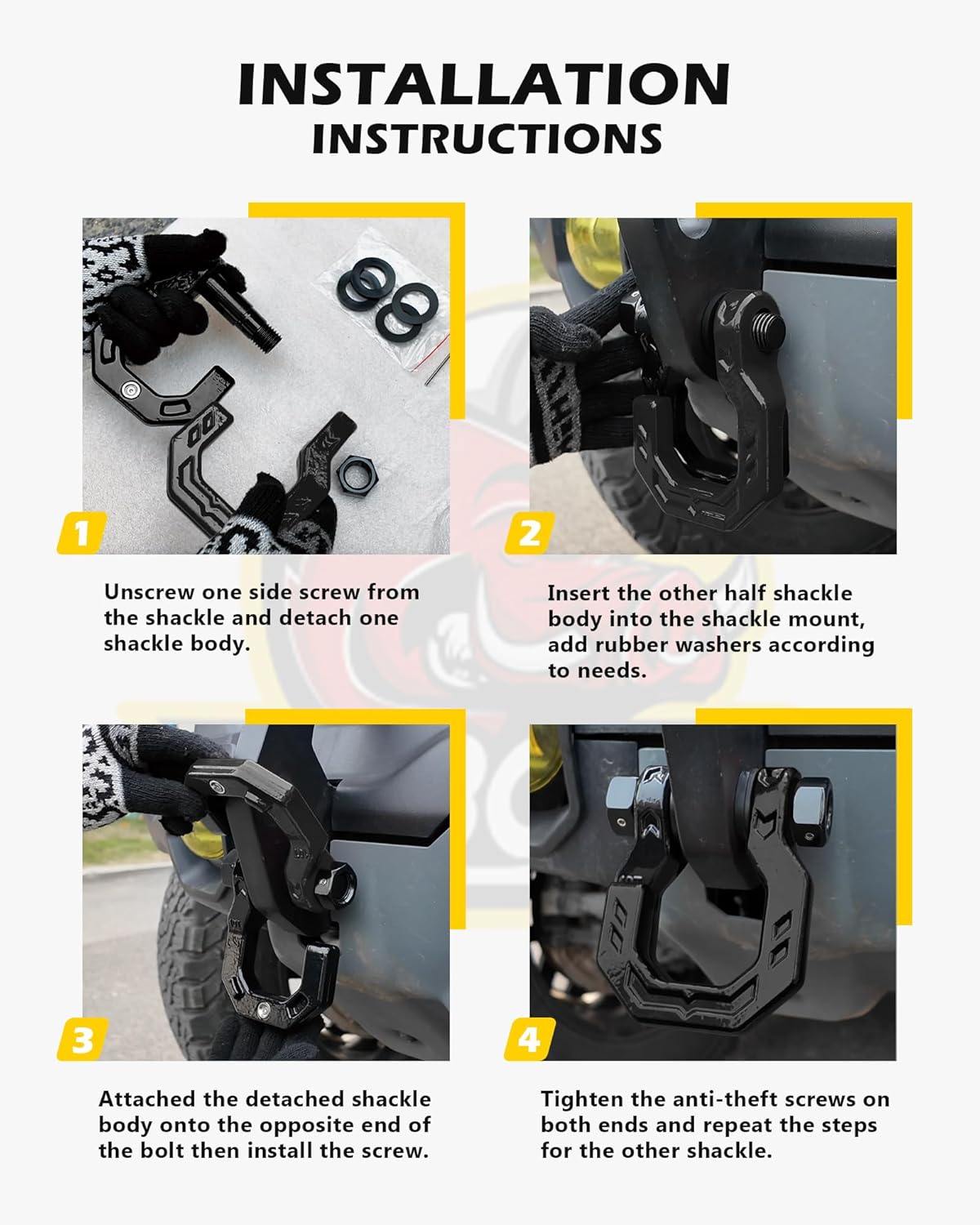 INSTALLATION
INSTRUCTIONS

1

Unscrew one side screw from the shackle and detach one shackle body.

2

Insert the other half shackle body into the shackle mount, add rubber washers according to needs.

3

Attached the detached shackle body onto the opposite end of the bolt then install the screw.

4

Tighten the anti-theft screws on both ends and repeat the steps for the other shackle.