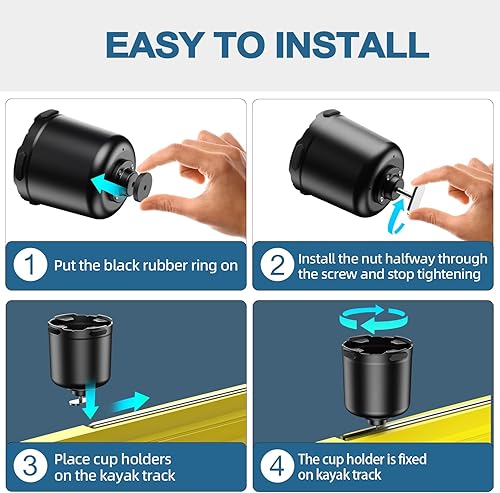 EASY TO INSTALL

1 Put the black rubber ring on

2 Install the nut halfway through the screw and stop tightening

3 Place cup holders on the kayak track

4 The cup holder is fixed on kayak track