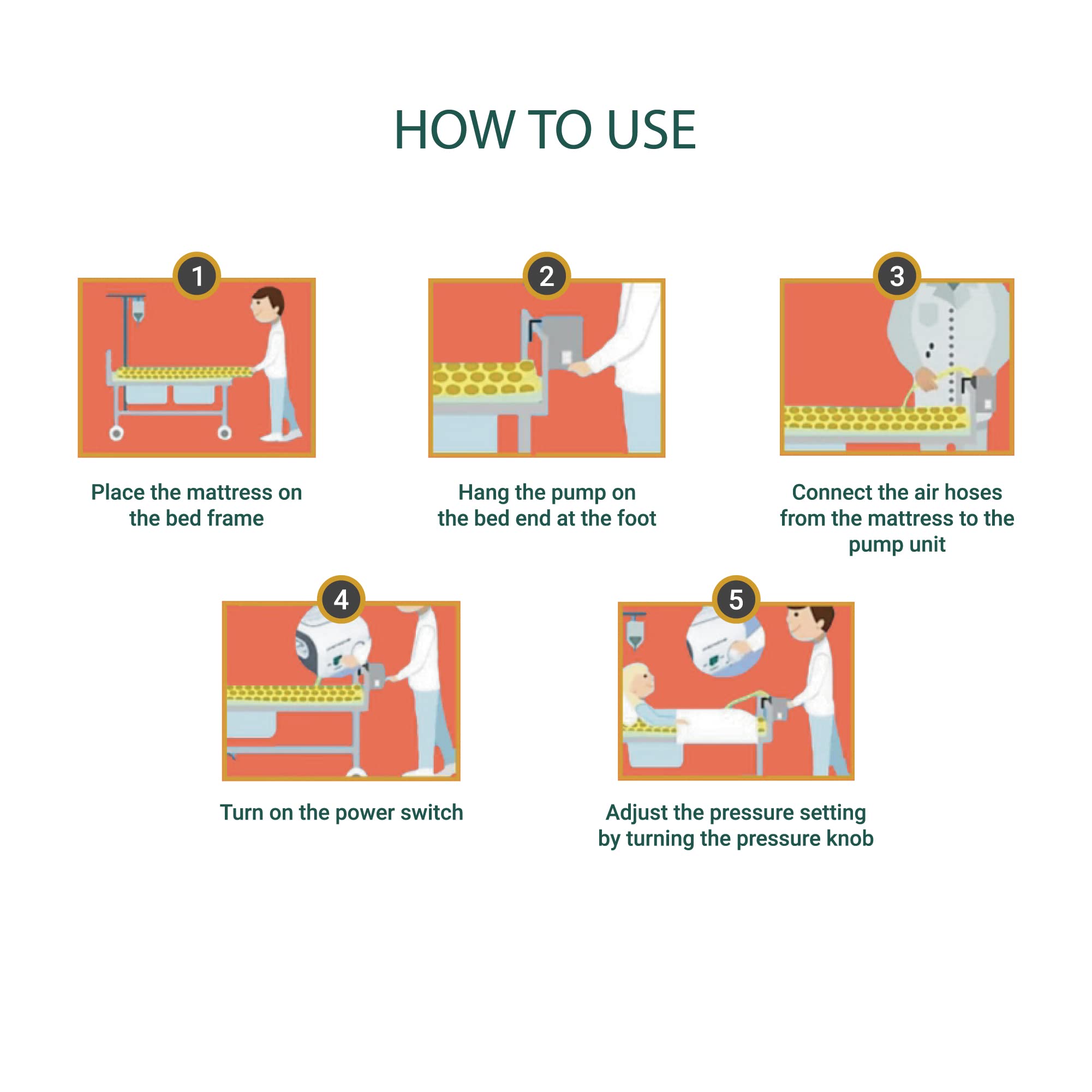 HOW TO USE

1

Place the mattress on the bed frame

2

Hang the pump on the bed end at the foot

3

Connect the air hoses from the mattress to the pump unit

4

Turn on the power switch

5

Adjust the pressure setting by turning the pressure knob