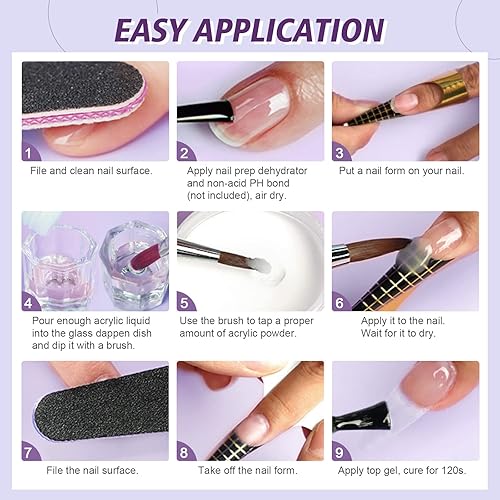 EASY APPLICATION

1
File and clean nail surface.

2
Apply nail prep dehydrator and non-acid PH bond (not included), air dry.

3
Put a nail form on your nail.

4
Pour enough acrylic liquid into the glass dappen dish and dip it with a brush.

5
Use the brush to tap a proper amount of acrylic powder.

6
Apply it to the nail. Wait for it to dry.

7
File the nail surface.

8
Take off the nail form.

9
Apply top gel, cure for 120s.