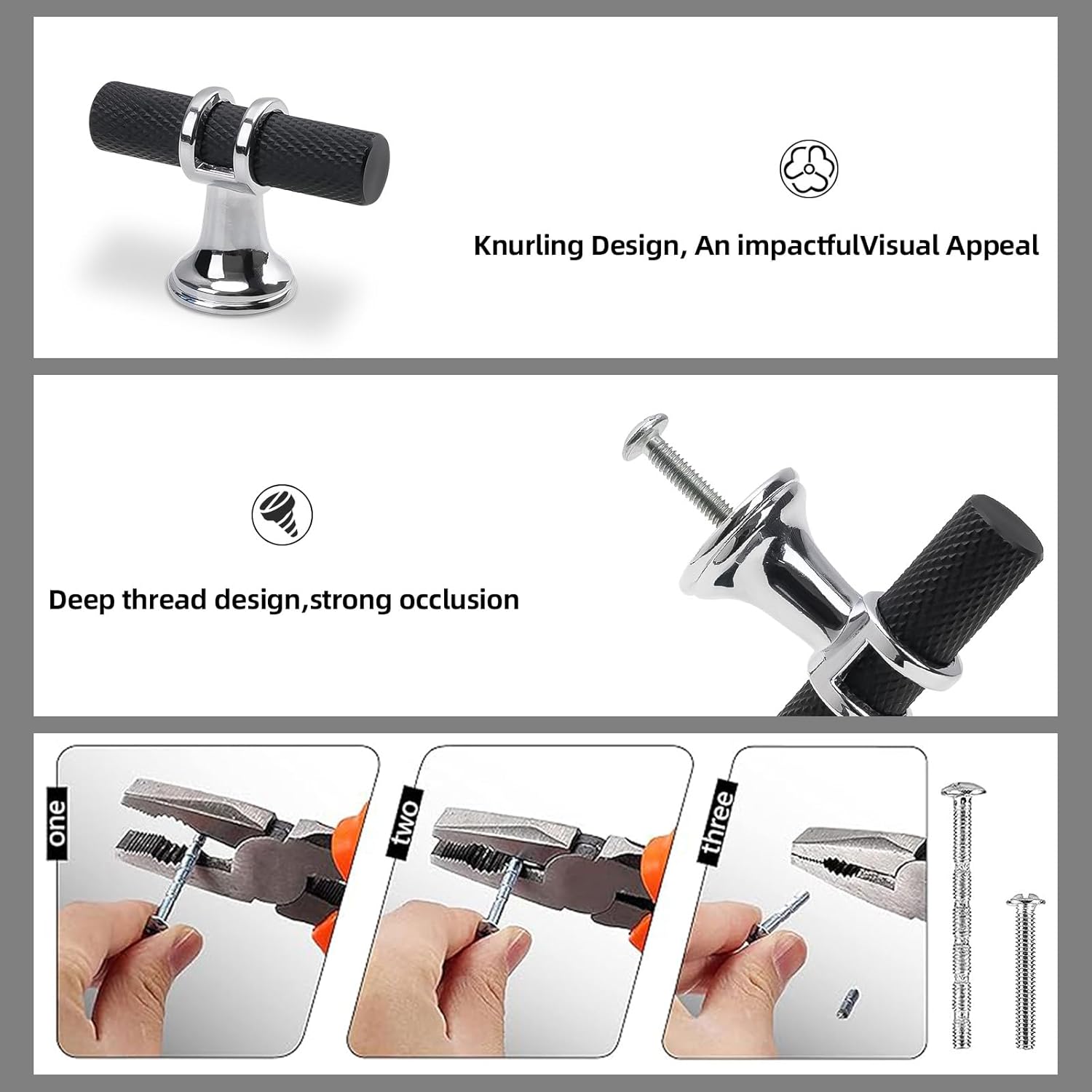 Knurling Design, An impactfulVisual Appeal

Deep thread design,strong occlusion

one

two

three