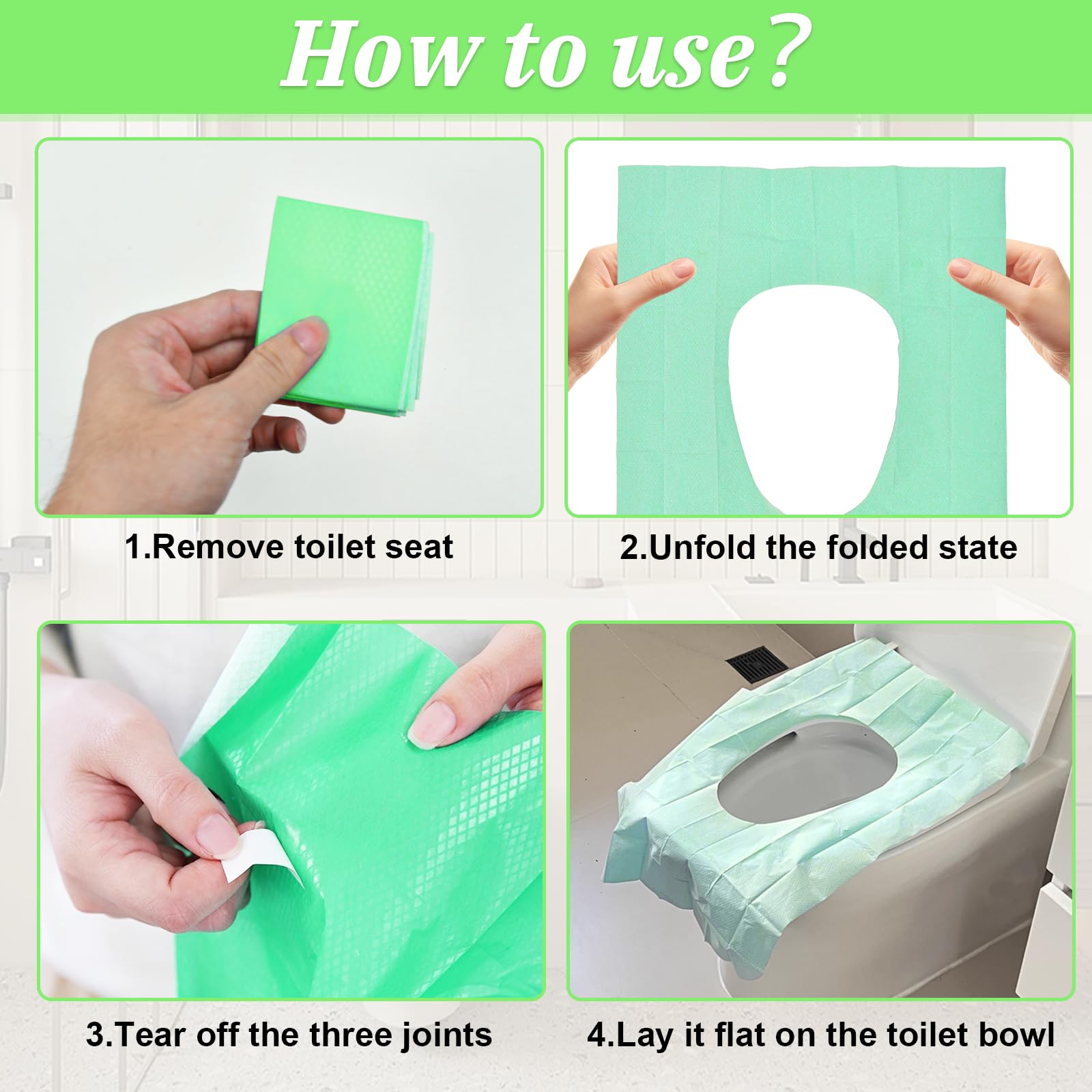 How to use?

1.Remove toilet seat

2.Unfold the folded state

3.Tear off the three joints

4.Lay it flat on the toilet bowl