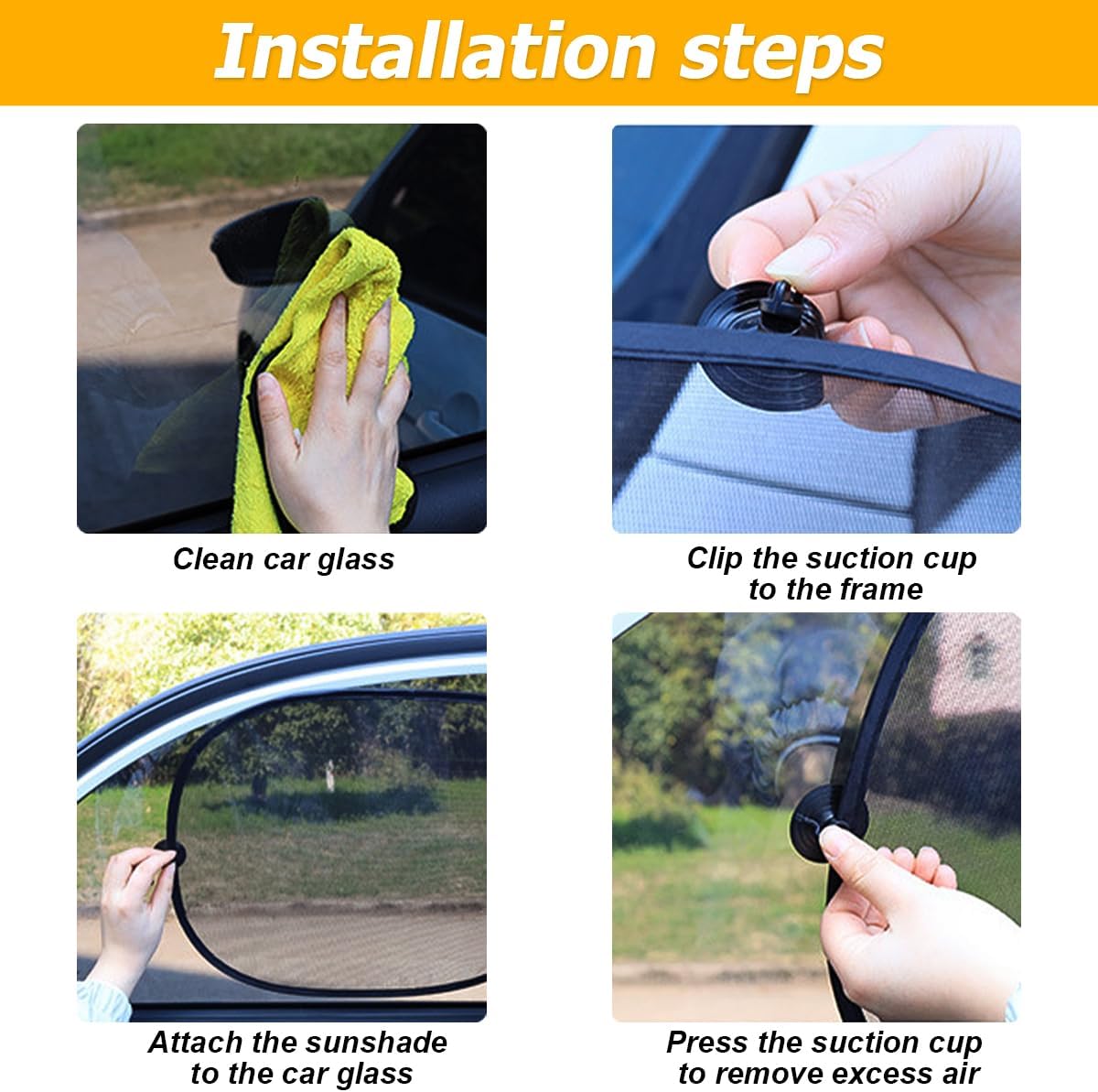 Installation steps

Clean car glass

Clip the suction cup to the frame

Attach the sunshade to the car glass

Press the suction cup to remove excess air