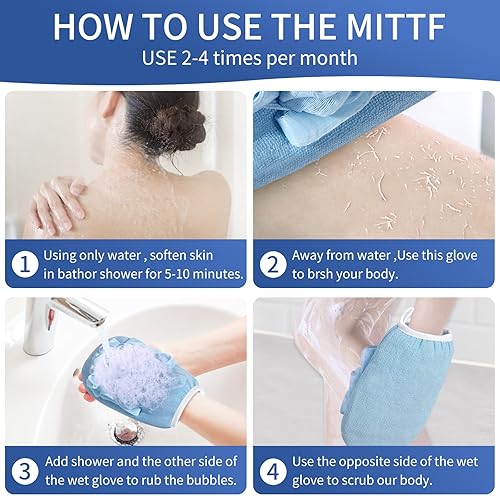 HOW TO USE THE MITTF
USE 2-4 times per month

1 Using only water , soften skin in bathor shower for 5-10 minutes.

2 Away from water ,Use this glove to brsh your body.

3 Add shower and the other side of the wet glove to rub the bubbles.

4 Use the opposite side of the wet glove to scrub our body.