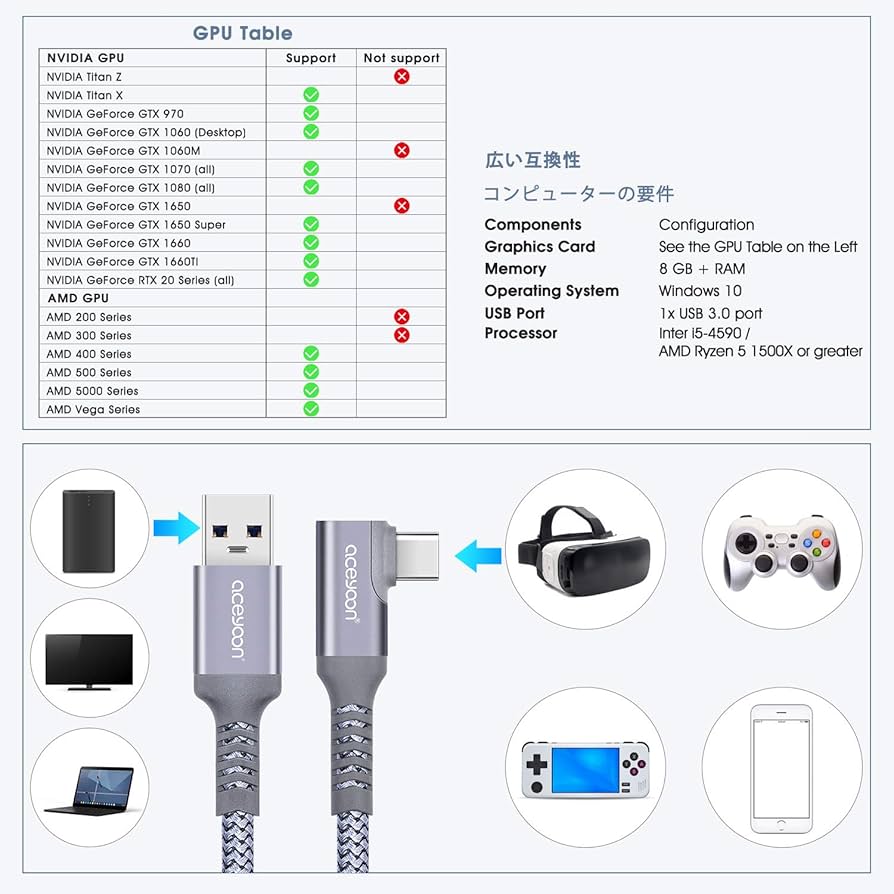 GPU Table

| NVIDIA GPU | Support | Not support |
|---|---|---|
| NVIDIA Titan Z | | ✗ |
| NVIDIA Titan X | ✓ | |
| NVIDIA GeForce GTX 970 | ✓ | |
| NVIDIA GeForce GTX 1060 (Desktop) | ✓ | |
| NVIDIA GeForce GTX 1060M | | ✗ |
| NVIDIA GeForce GTX 1070 (all) | ✓ | |
| NVIDIA GeForce GTX 1080 (all) | ✓ | |
| NVIDIA GeForce GTX 1650 | | ✗ |
| NVIDIA GeForce GTX 1650 Super | ✓ | |
| NVIDIA GeForce GTX 1660 | ✓ | |
| NVIDIA GeForce GTX 1660TI | ✓ | |
| NVIDIA GeForce RTX 20 Series (all) | ✓ | |
| AMD GPU | | |
| AMD 200 Series | | ✗ |
| AMD 300 Series | | ✗ |
| AMD 400 Series | ✓ | |
| AMD 500 Series | ✓ | |
| AMD 5000 Series | ✓ | |
| AMD Vega Series | ✓ | |

広い互換性

コンピューターの要件

| Components | Configuration |
|---|---|
| Graphics Card | See the GPU Table on the Left |
| Memory | 8 GB + RAM |
| Operating System | Windows 10 |
| USB Port | 1x USB 3.0 port |
| Processor | Inter i5-4590 / AMD Ryzen 5 1500X or greater |

aceyoon

aceyoon