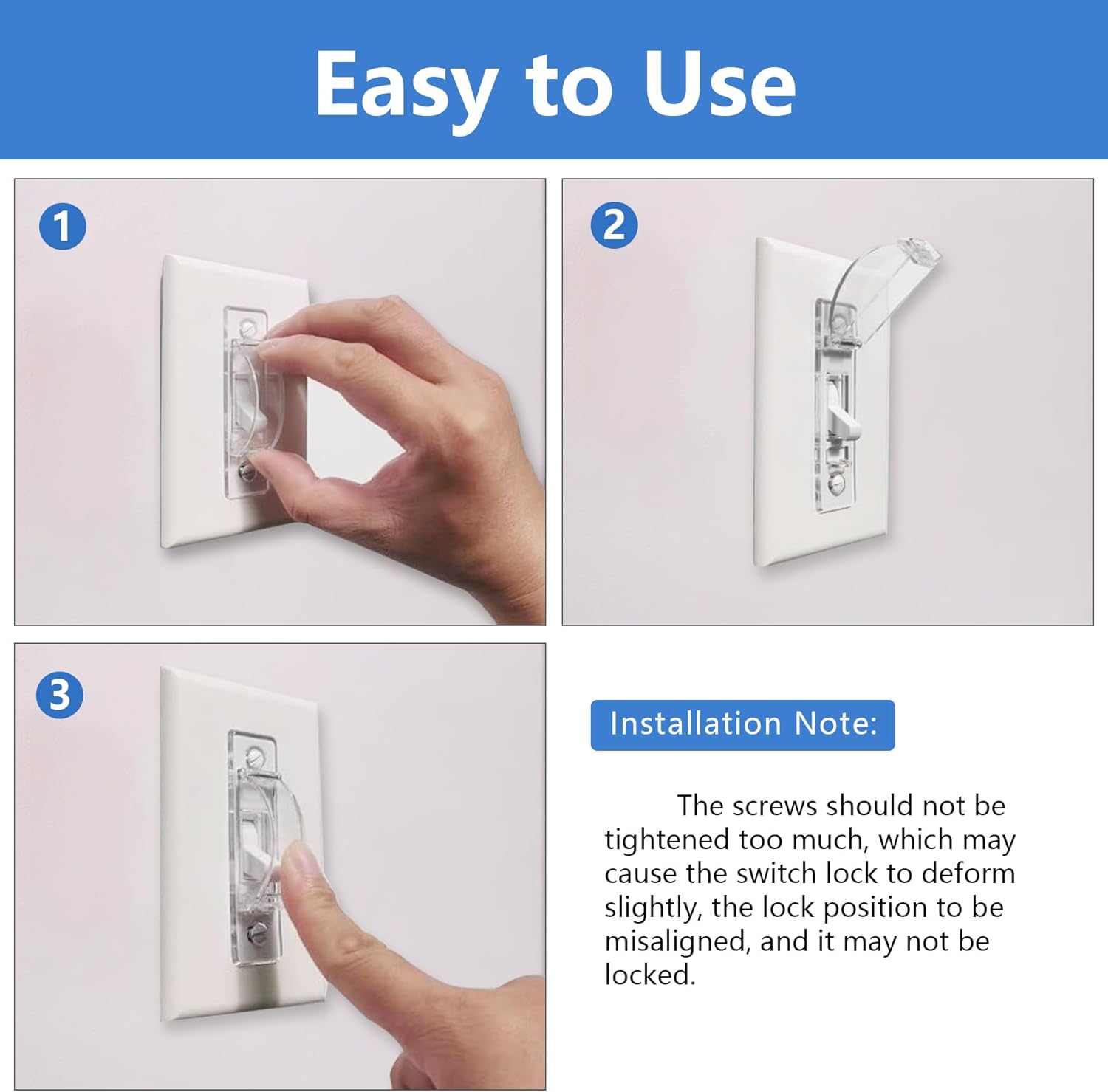 Easy to Use

1

2

3

Installation Note:

The screws should not be tightened too much, which may cause the switch lock to deform slightly, the lock position to be misaligned, and it may not be locked.