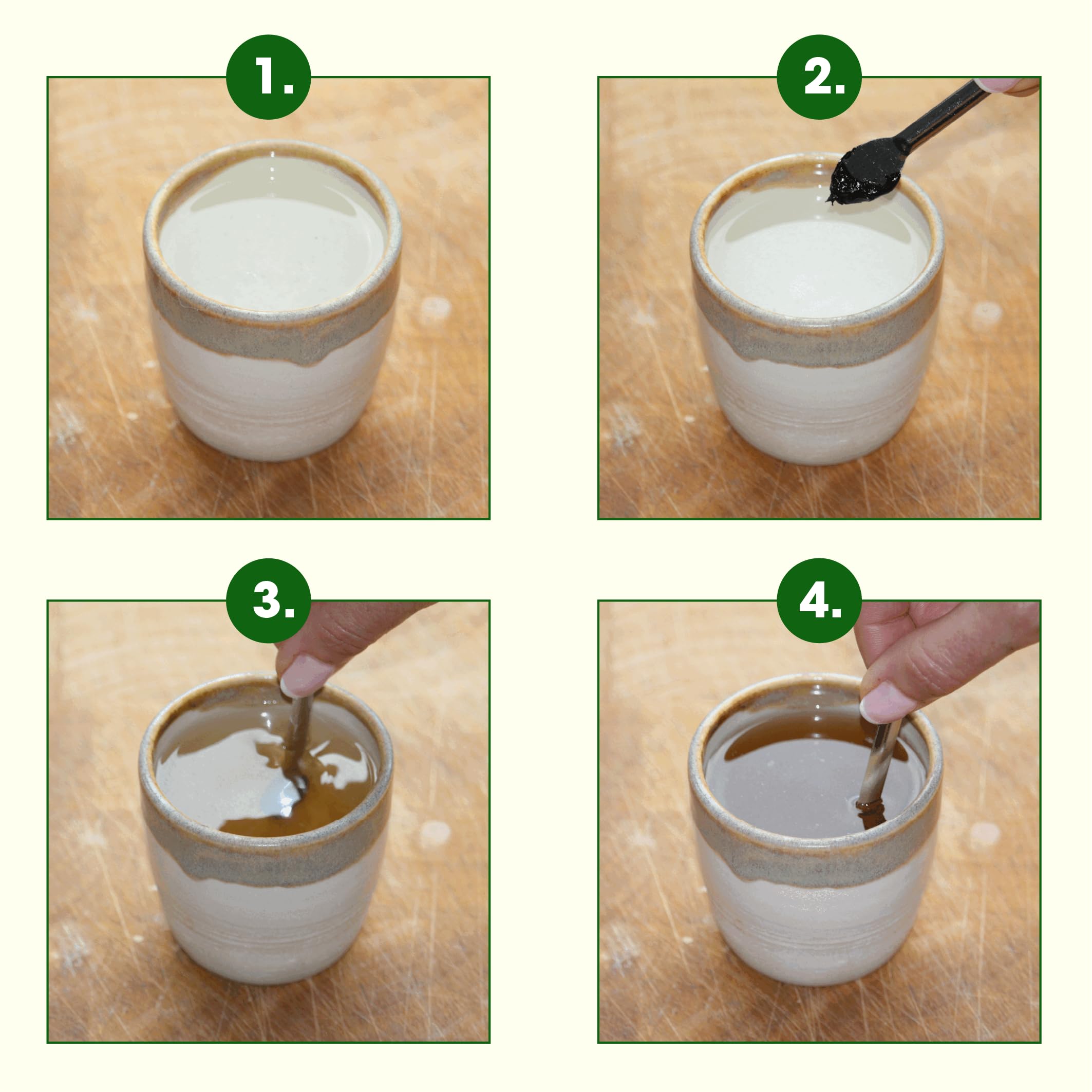 1.

2.

3.

4.