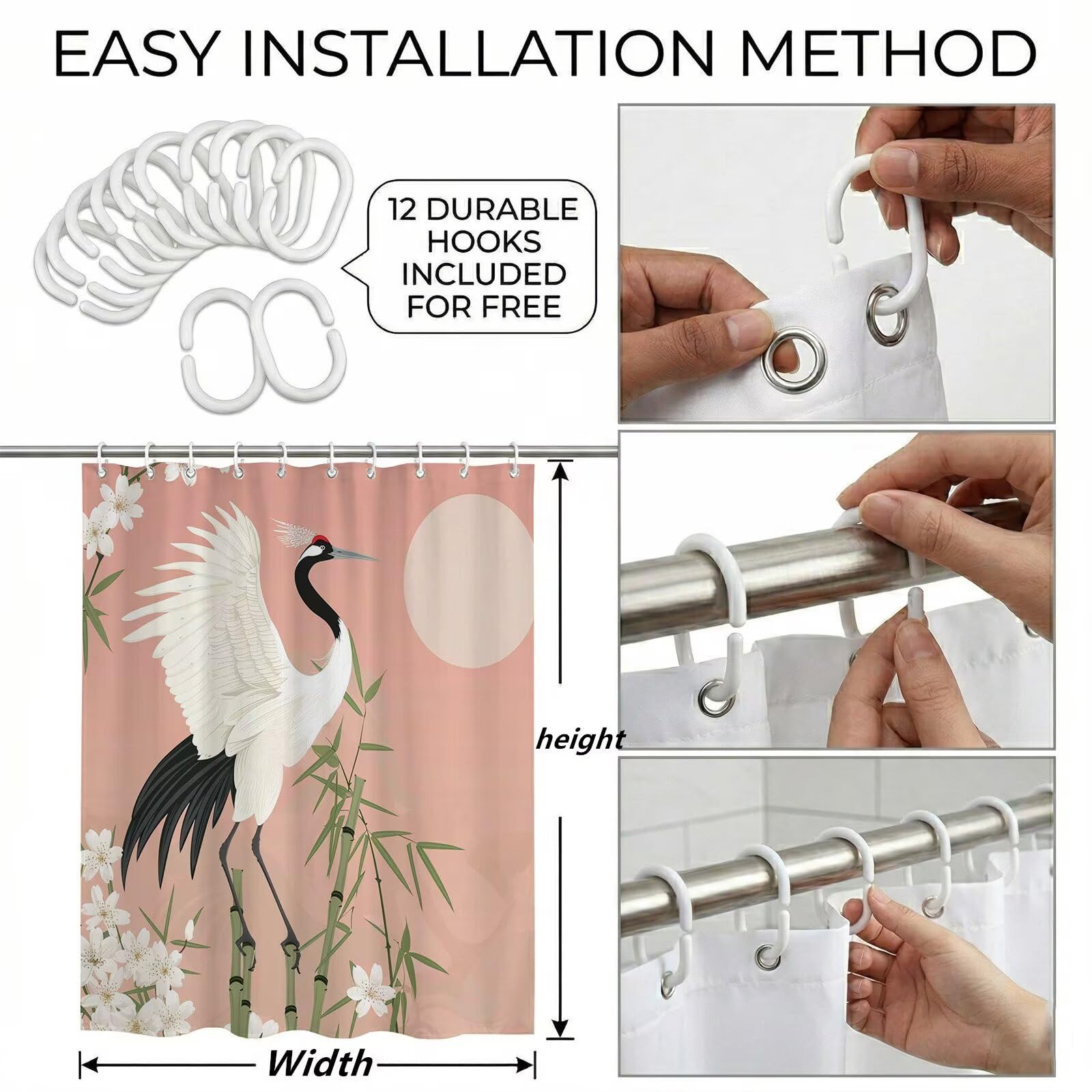 EASY INSTALLATION METHOD

12 DURABLE
HOOKS
INCLUDED
FOR FREE

height

Width