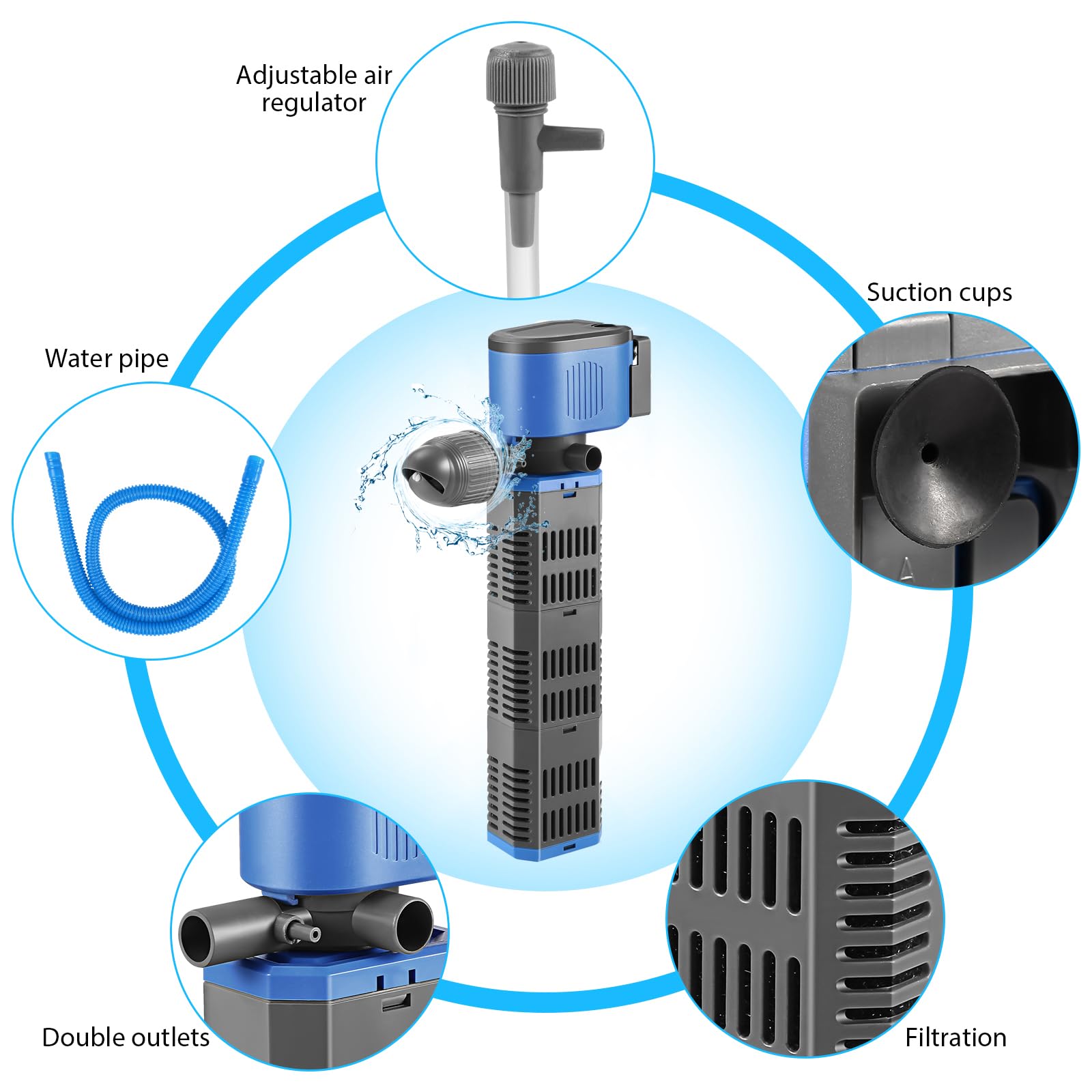 Adjustable air regulator

Suction cups

Water pipe

Double outlets

Filtration