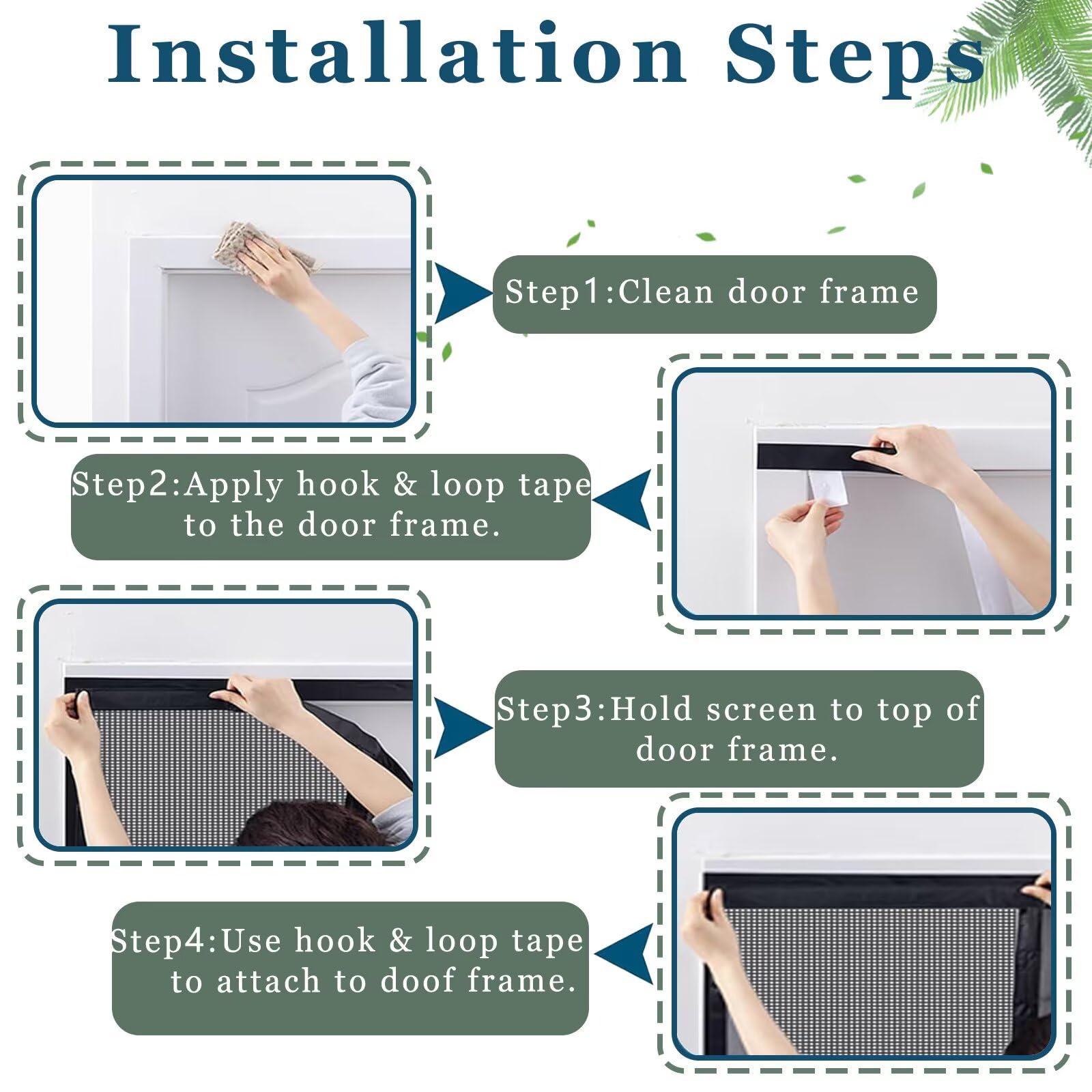 Installation Steps

Step1:Clean door frame

Step2:Apply hook & loop tape to the door frame.

Step3:Hold screen to top of door frame.

Step4:Use hook & loop tape to attach to doof frame.