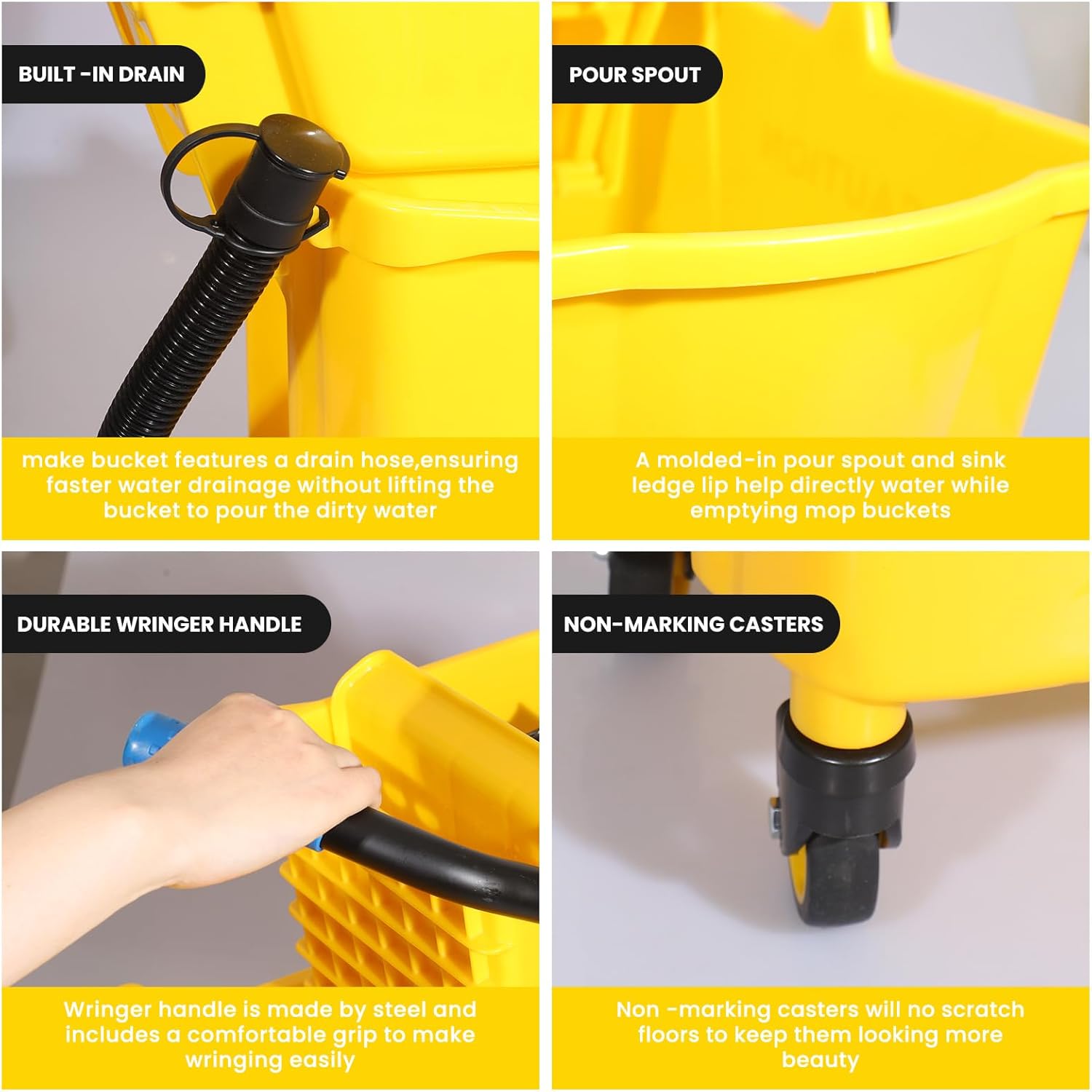 BUILT -IN DRAIN

make bucket features a drain hose,ensuring faster water drainage without lifting the bucket to pour the dirty water

POUR SPOUT

A molded-in pour spout and sink ledge lip help directly water while emptying mop buckets

DURABLE WRINGER HANDLE

Wringer handle is made by steel and includes a comfortable grip to make wringing easily

NON-MARKING CASTERS

Non -marking casters will no scratch floors to keep them looking more beauty