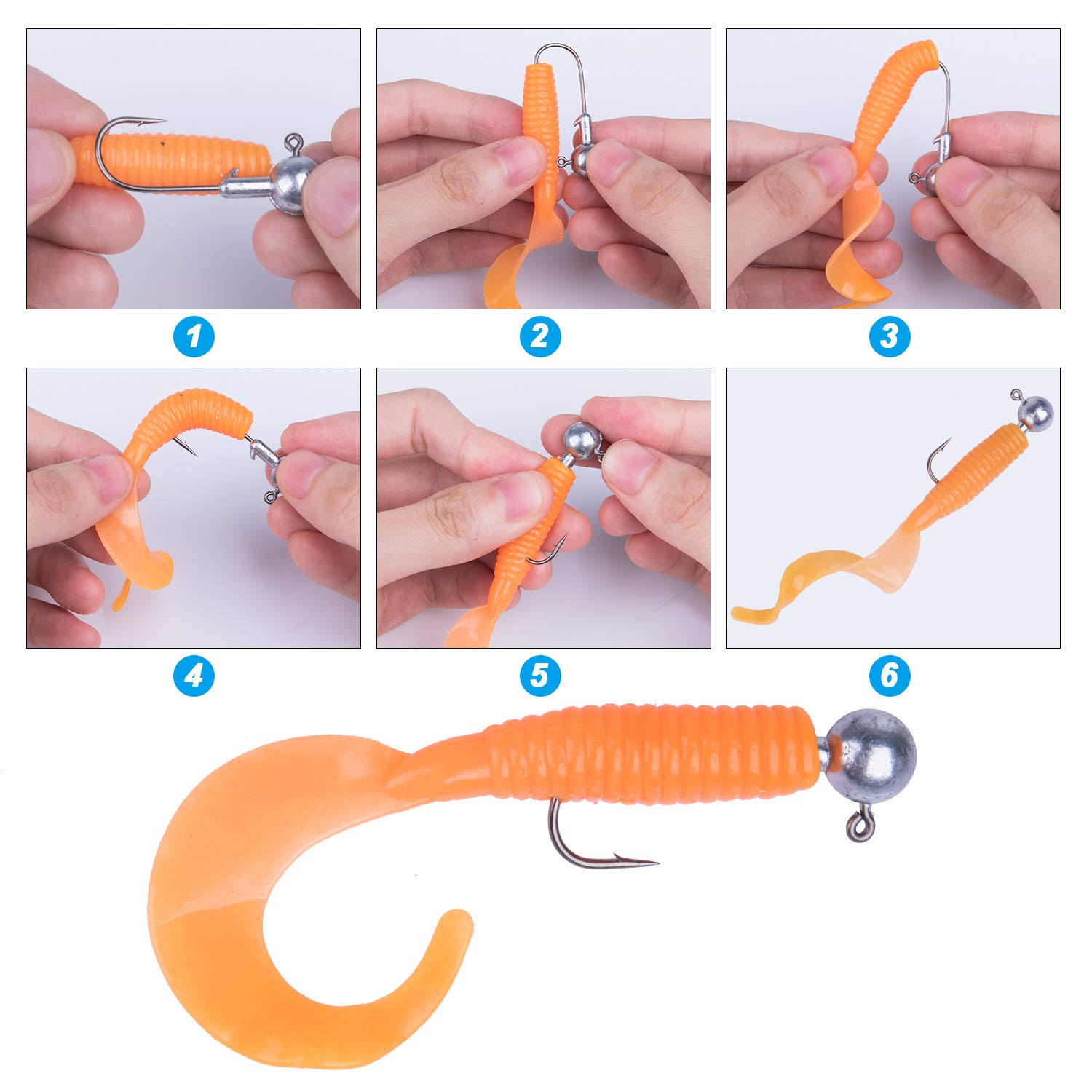 1

2

3

4

5

6