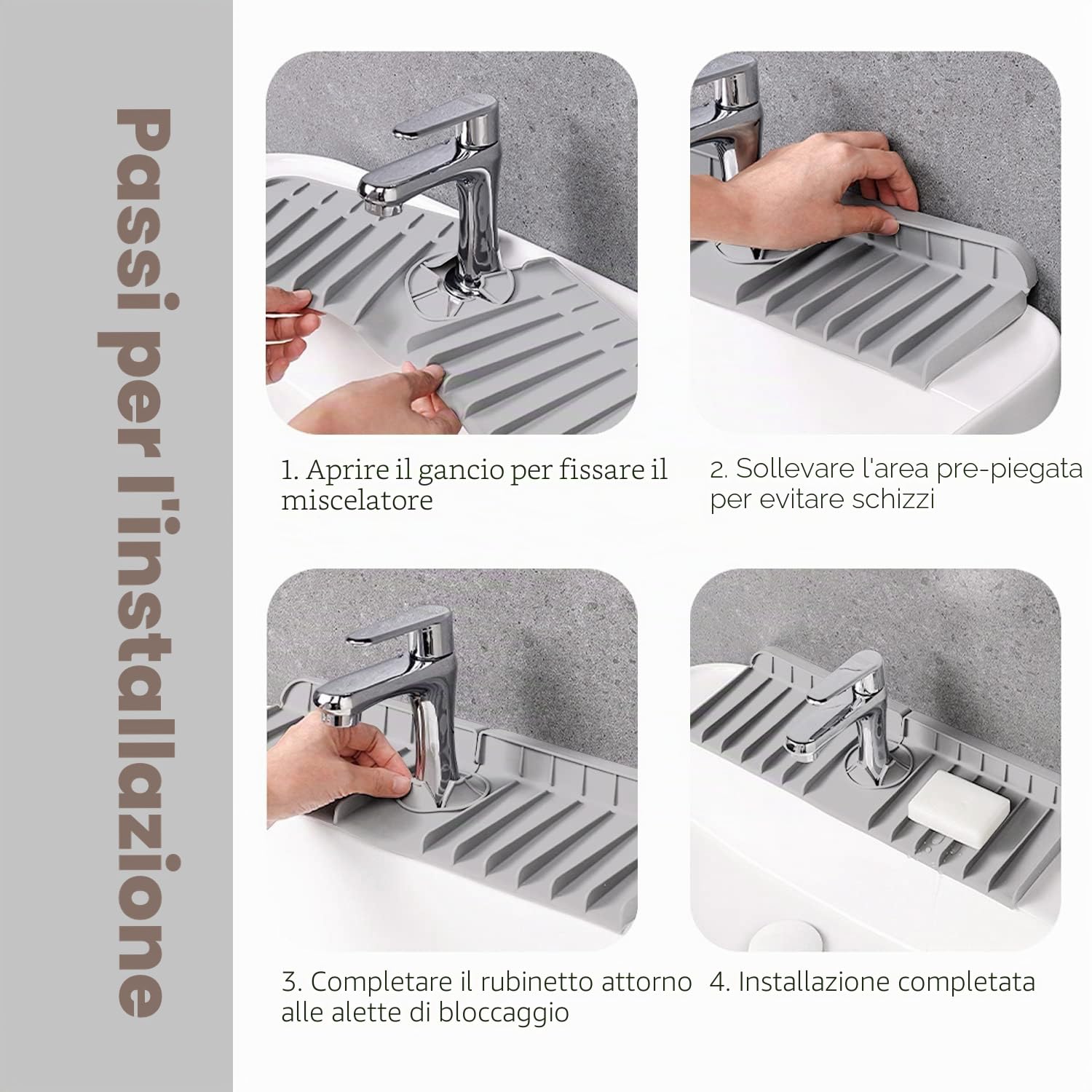 Passi per l'installazione

1. Aprire il gancio per fissare il miscelatore

2. Sollevare l'area pre-piegata per evitare schizzi

3. Completare il rubinetto attorno alle alette di bloccaggio

4. Installazione completata