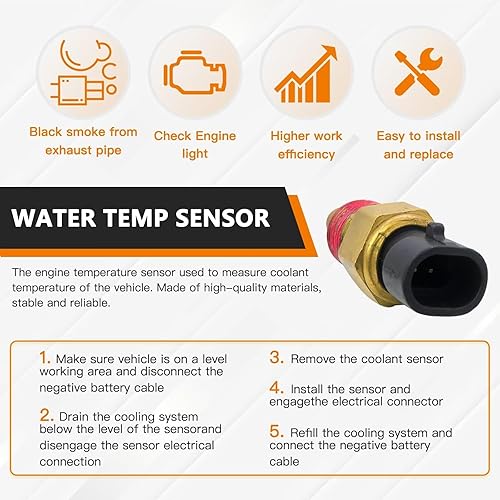 Black smoke from exhaust pipe

Check Engine light

Higher work efficiency

Easy to install and replace

WATER TEMP SENSOR

The engine temperature sensor used to measure coolant temperature of the vehicle. Made of high-quality materials, stable and reliable.

1. Make sure vehicle is on a level working area and disconnect the negative battery cable

2. Drain the cooling system below the level of the sensorand disengage the sensor electrical connection

3. Remove the coolant sensor

4. Install the sensor and engagethe electrical connector

5. Refill the cooling system and connect the negative battery cable