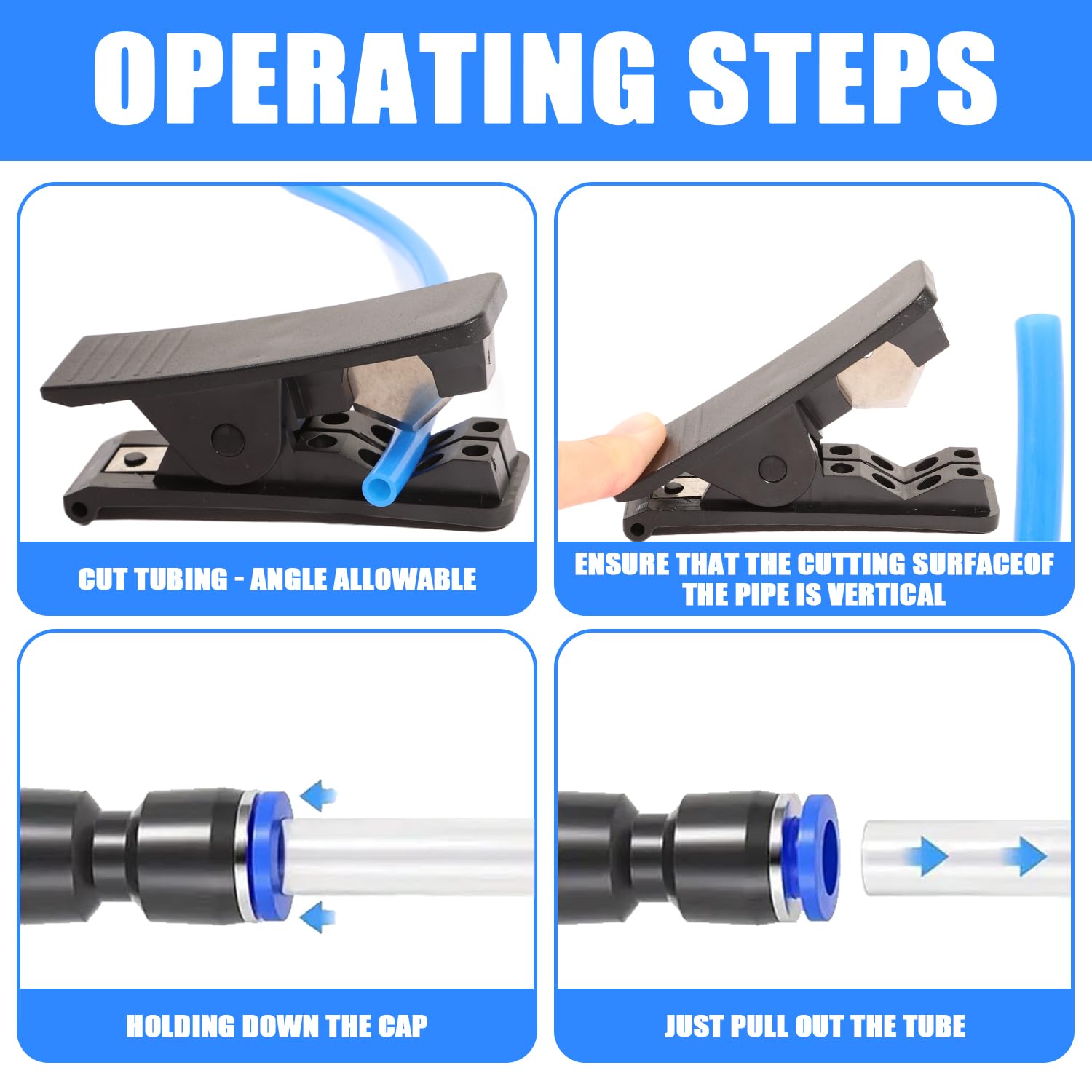 OPERATING STEPS

CUT TUBING - ANGLE ALLOWABLE

ENSURE THAT THE CUTTING SURFACEOF THE PIPE IS VERTICAL

HOLDING DOWN THE CAP

JUST PULL OUT THE TUBE