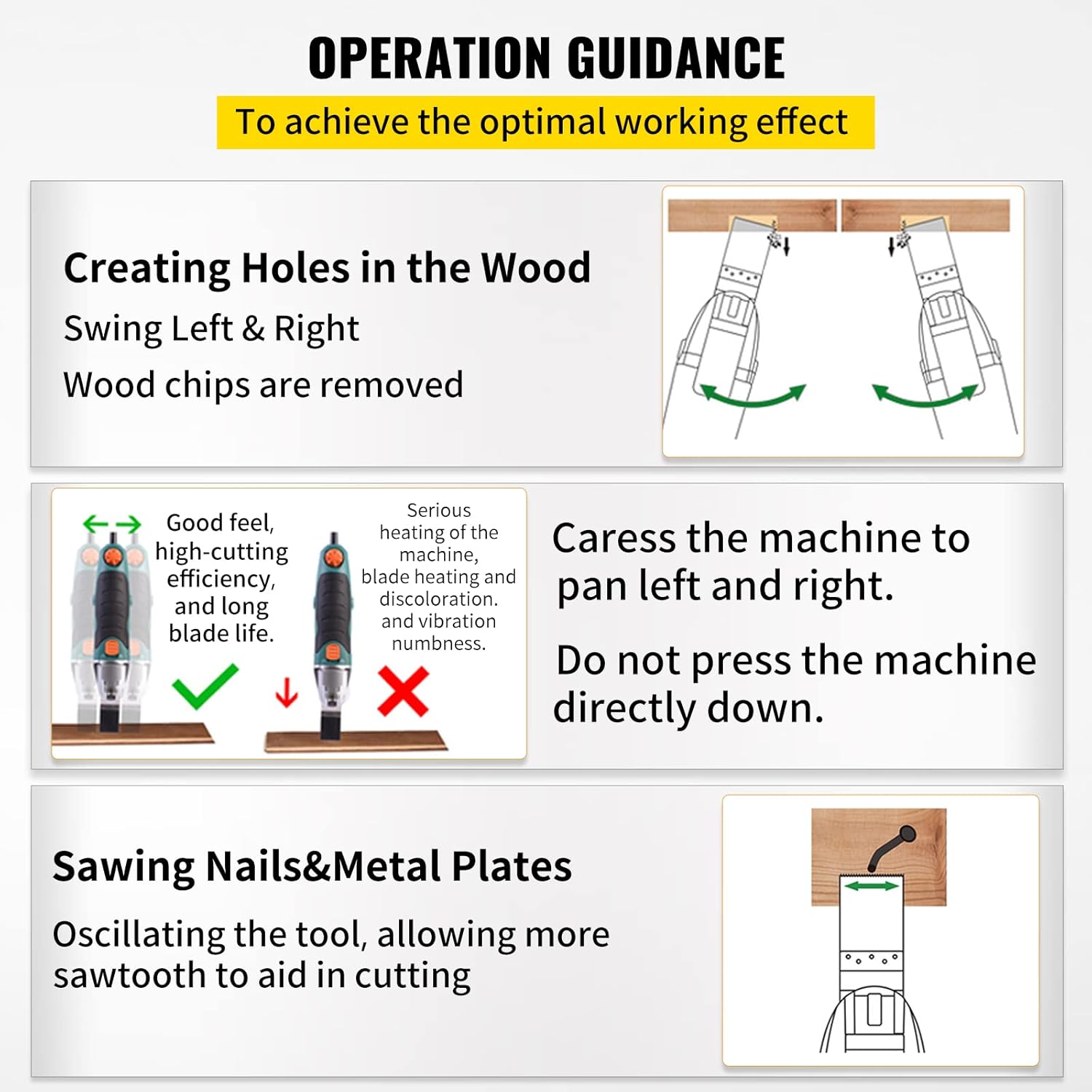 OPERATION GUIDANCE

To achieve the optimal working effect

Creating Holes in the Wood

Swing Left & Right

Wood chips are removed

Good feel, high-cutting efficiency, and long blade life.

Serious heating of the machine, blade heating and discoloration. and vibration numbness.

Caress the machine to pan left and right.

Do not press the machine directly down.

Sawing Nails&Metal Plates

Oscillating the tool, allowing more sawtooth to aid in cutting