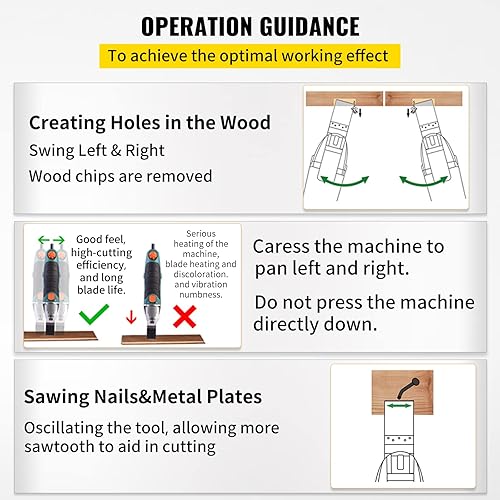 OPERATION GUIDANCE

To achieve the optimal working effect

Creating Holes in the Wood

Swing Left & Right

Wood chips are removed

Good feel, high-cutting efficiency, and long blade life.

Serious heating of the machine, blade heating and discoloration. and vibration numbness.

Caress the machine to pan left and right.

Do not press the machine directly down.

Sawing Nails&Metal Plates

Oscillating the tool, allowing more sawtooth to aid in cutting