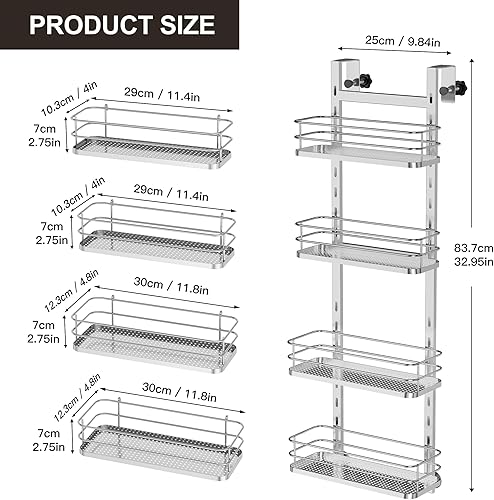 PRODUCT SIZE

10.3cm / 4in
29cm / 11.4in
7cm
2.75in

10.3cm / 4in
29cm / 11.4in
7cm
2.75in

12.3cm / 4.8in
30cm / 11.8in
7cm
2.75in

12.3cm / 4.8in
30cm / 11.8in
7cm
2.75in

25cm / 9.84in
83.7cm
32.95in