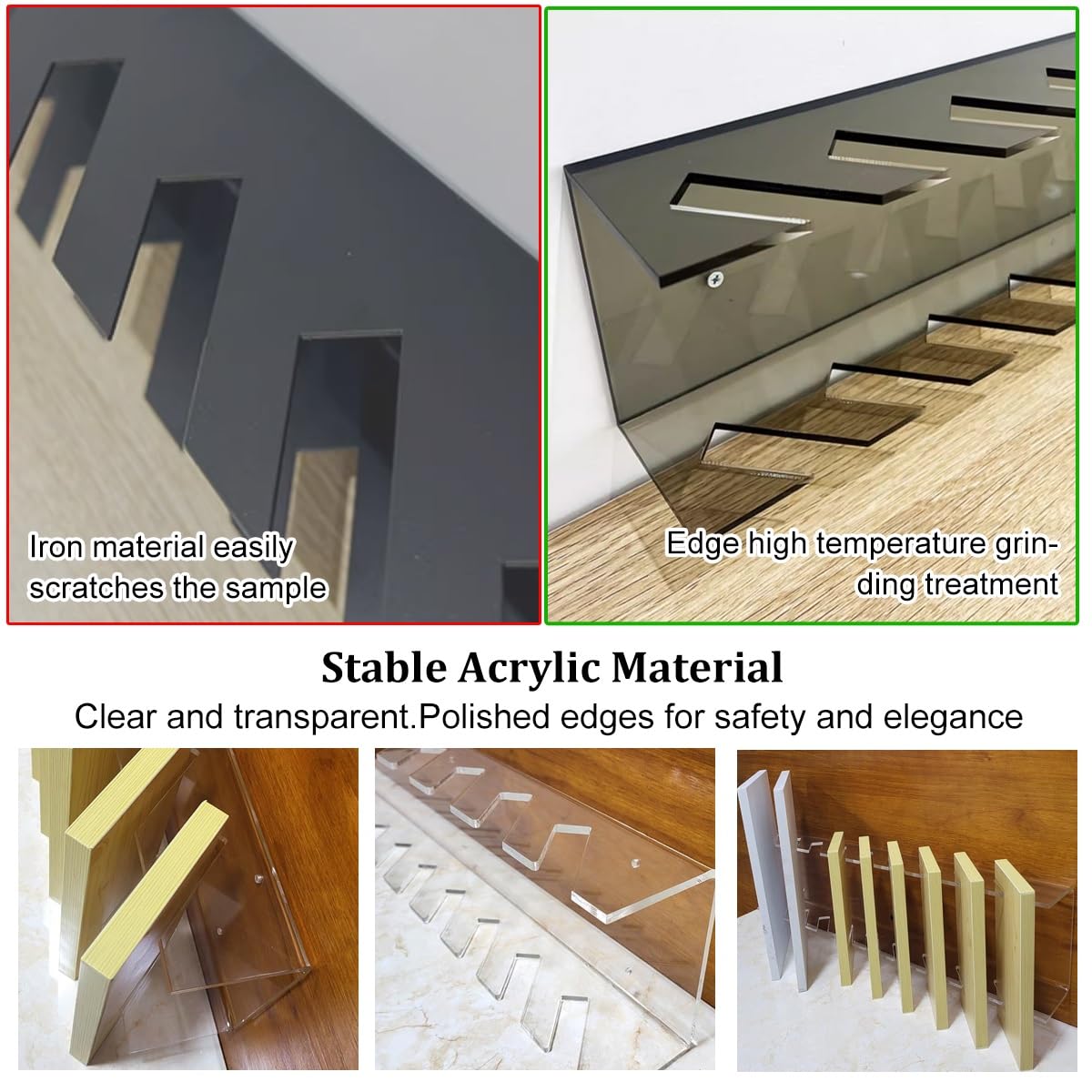 Iron material easily scratches the sample

Edge high temperature grinding treatment

Stable Acrylic Material

Clear and transparent.Polished edges for safety and elegance