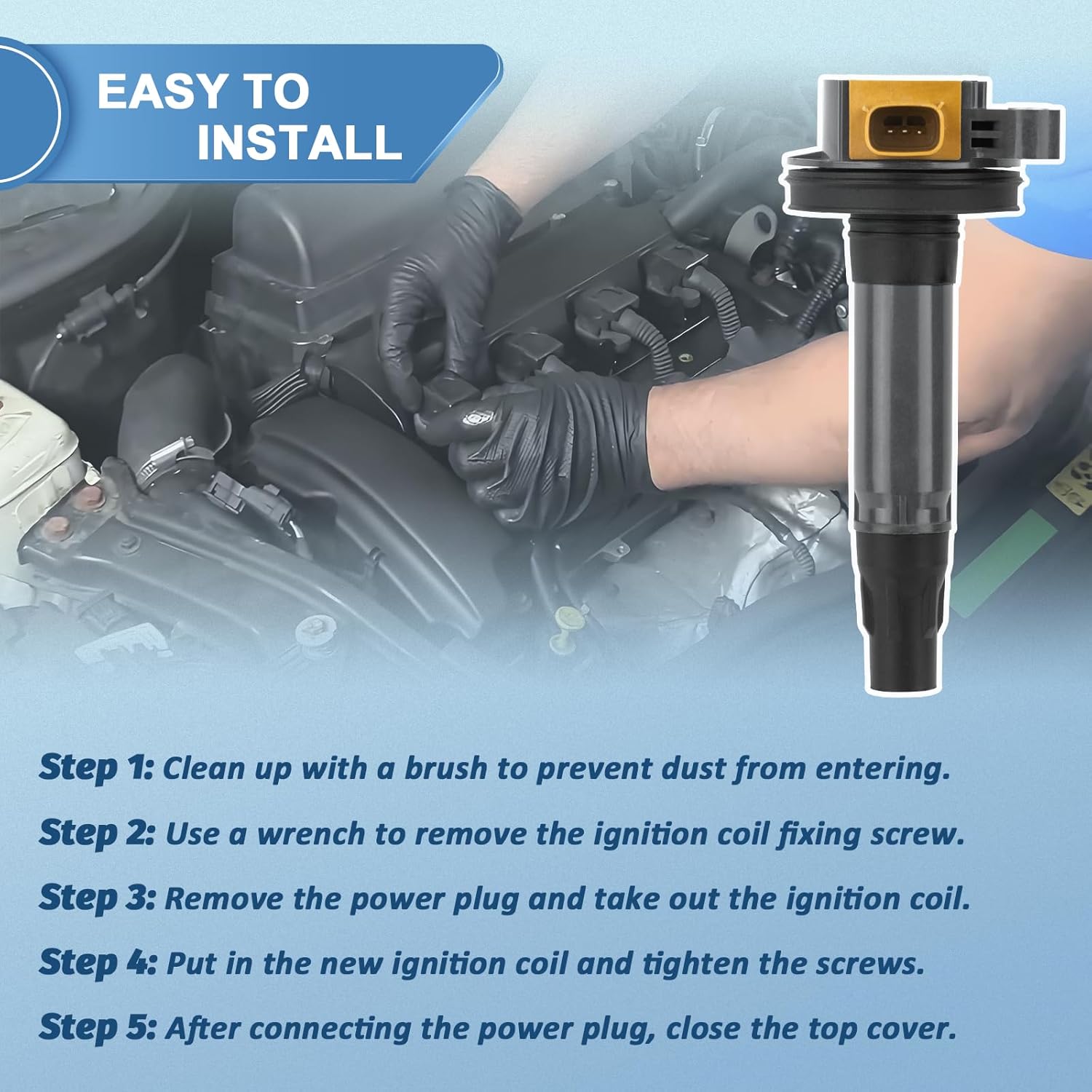 EASY TO INSTALL

Step 1: Clean up with a brush to prevent dust from entering.

Step 2: Use a wrench to remove the ignition coil fixing screw.

Step 3: Remove the power plug and take out the ignition coil.

Step 4: Put in the new ignition coil and tighten the screws.

Step 5: After connecting the power plug, close the top cover.