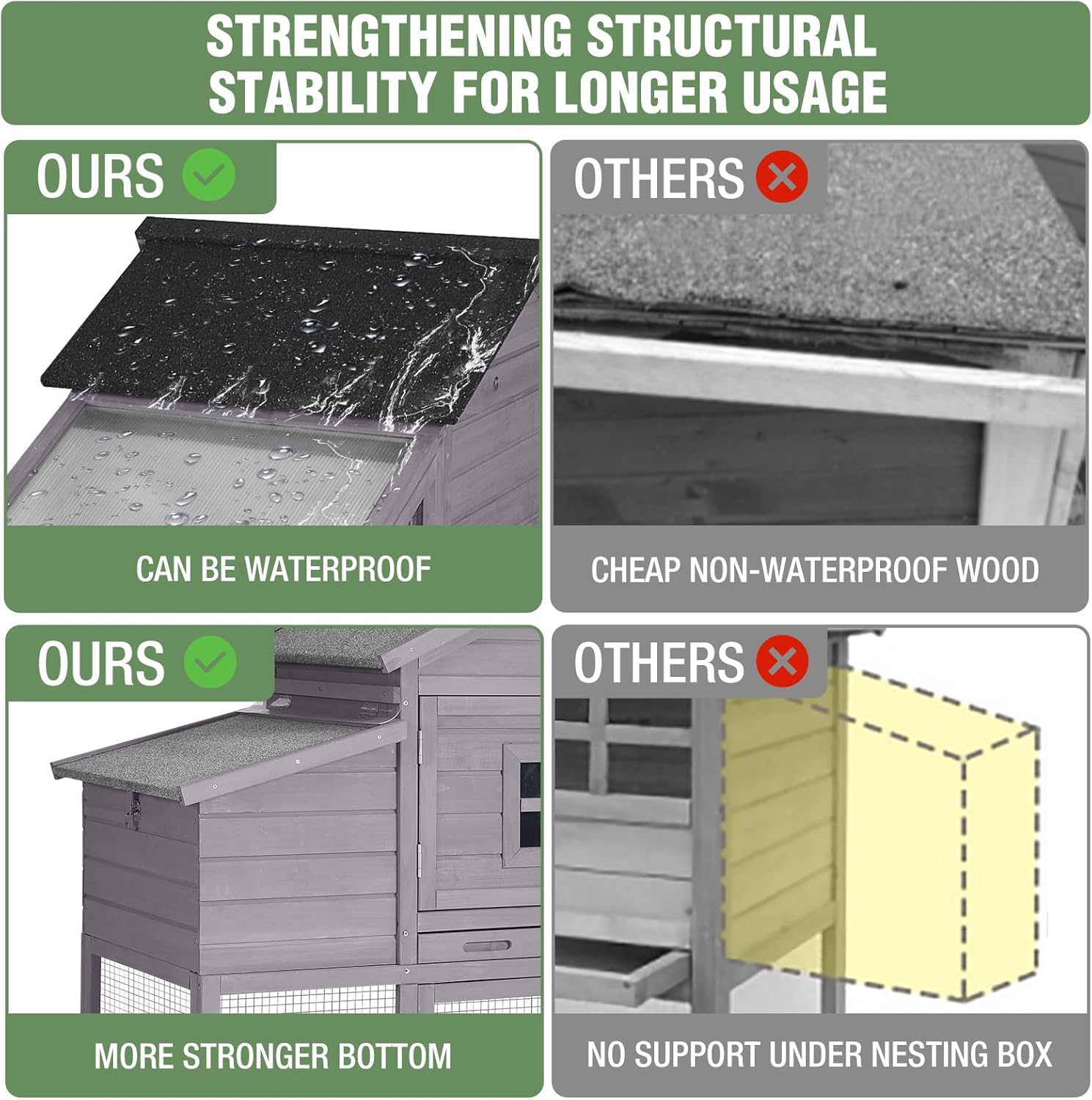 STRENGTHENING STRUCTURAL STABILITY FOR LONGER USAGE

OURS

CAN BE WATERPROOF

OTHERS

CHEAP NON-WATERPROOF WOOD

OURS

MORE STRONGER BOTTOM

OTHERS

NO SUPPORT UNDER NESTING BOX