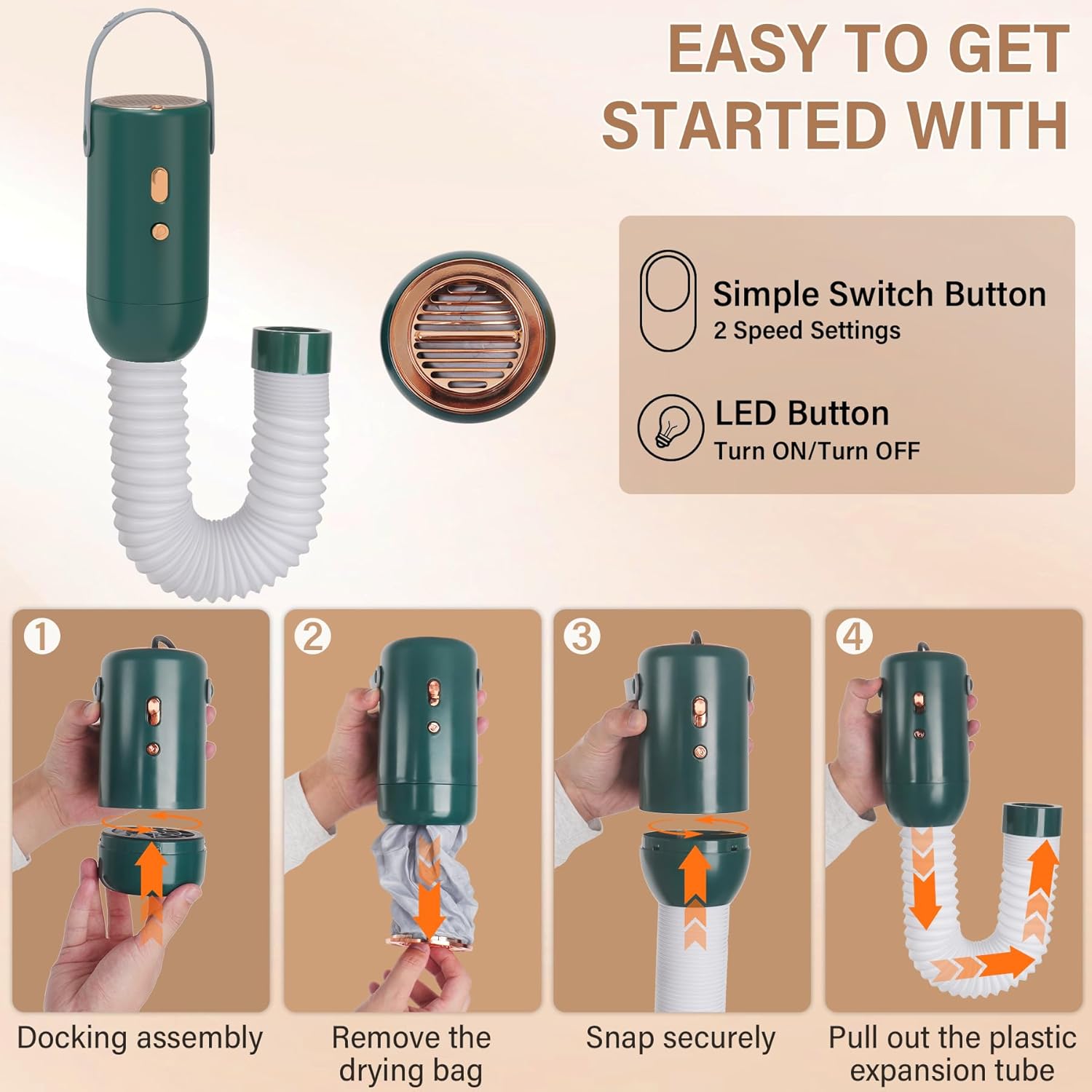 EASY TO GET STARTED WITH

Simple Switch Button
2 Speed Settings

LED Button
Turn ON/Turn OFF

1
Docking assembly

2
Remove the drying bag

3
Snap securely

4
Pull out the plastic expansion tube