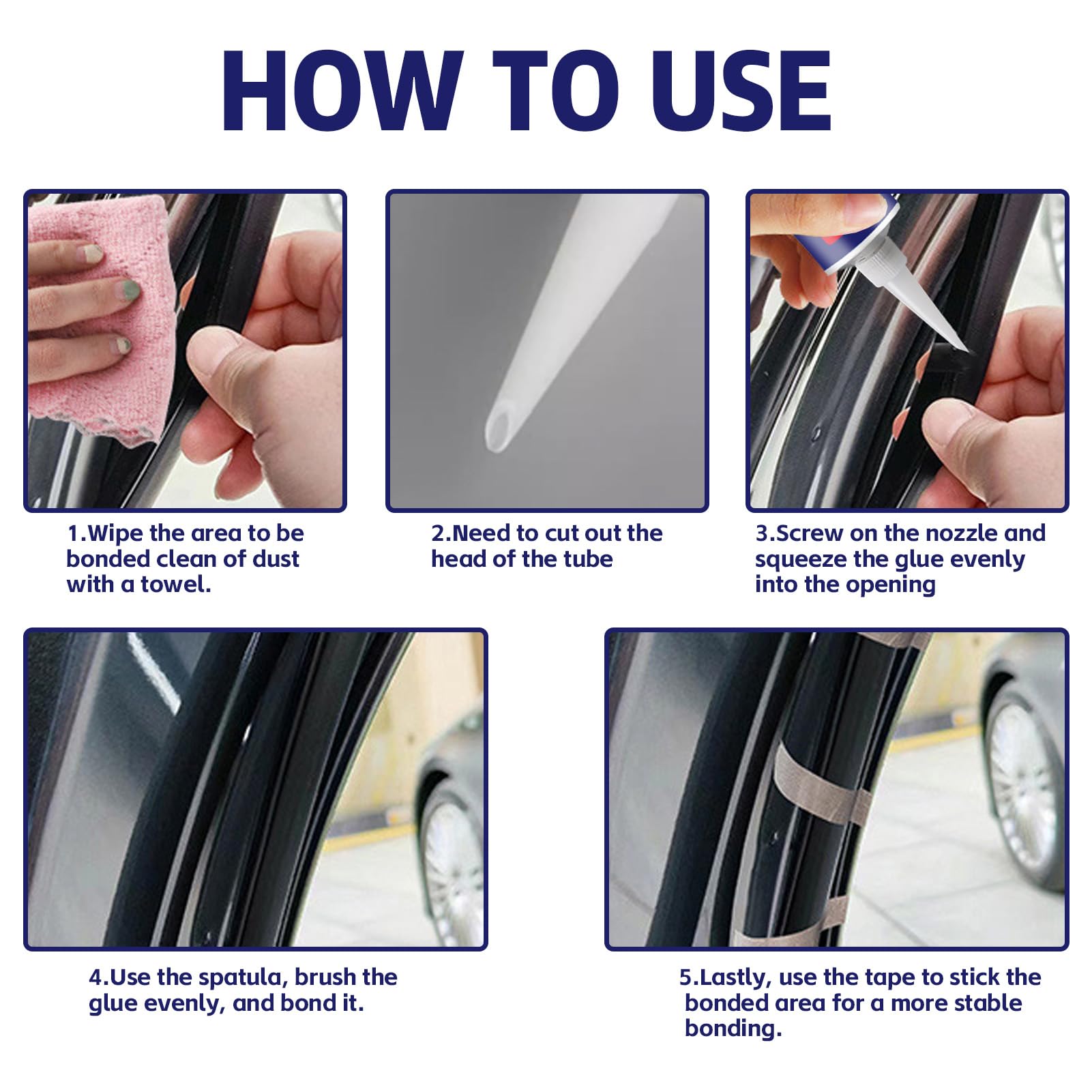 HOW TO USE

1.Wipe the area to be bonded clean of dust with a towel.

2.Need to cut out the head of the tube

3.Screw on the nozzle and squeeze the glue evenly into the opening

4.Use the spatula, brush the glue evenly, and bond it.

5.Lastly, use the tape to stick the bonded area for a more stable bonding.