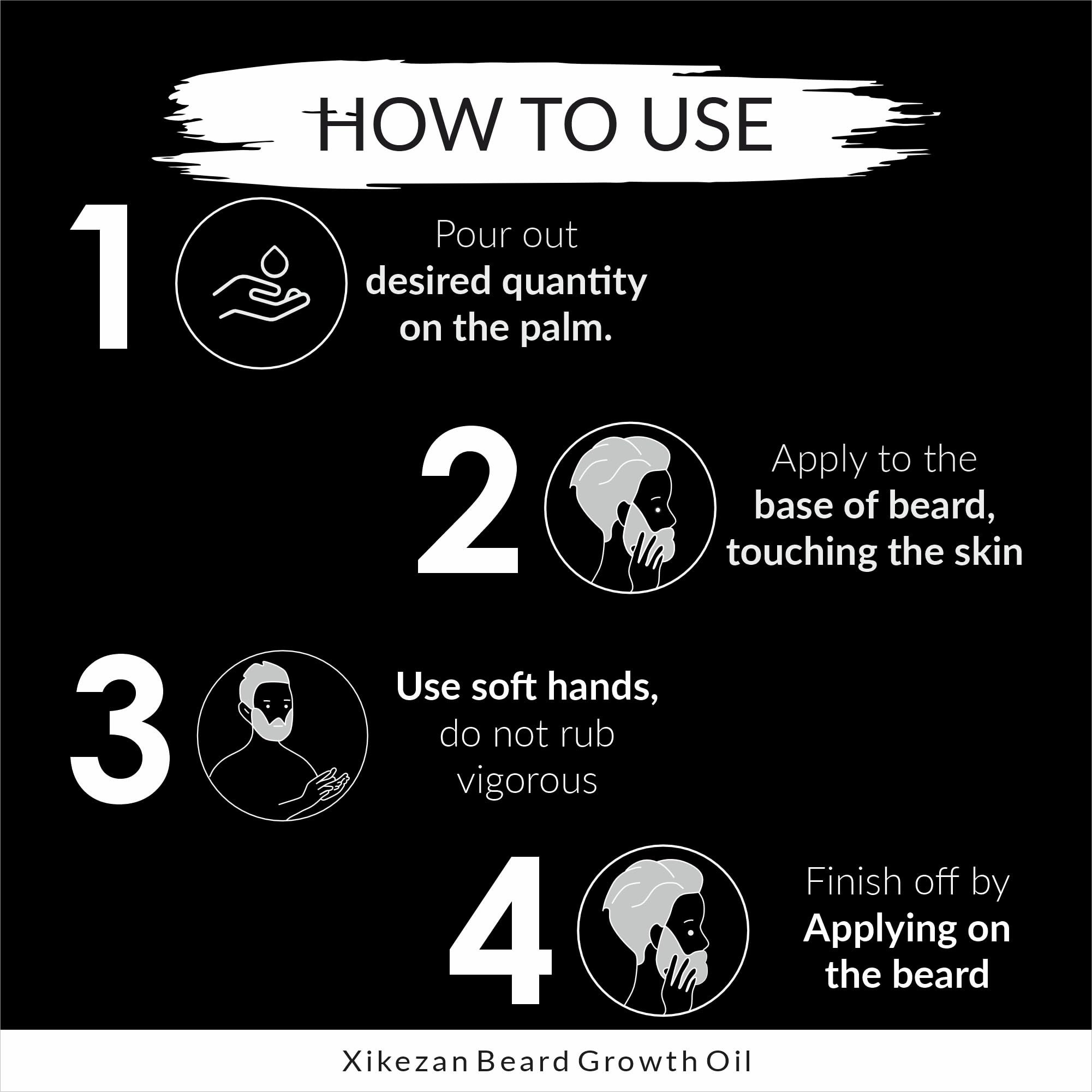 HOW TO USE

1

Pour out desired quantity on the palm.

2

Apply to the base of beard, touching the skin

3

Use soft hands, do not rub vigorous

4

Finish off by Applying on the beard

Xikezan Beard Growth Oil