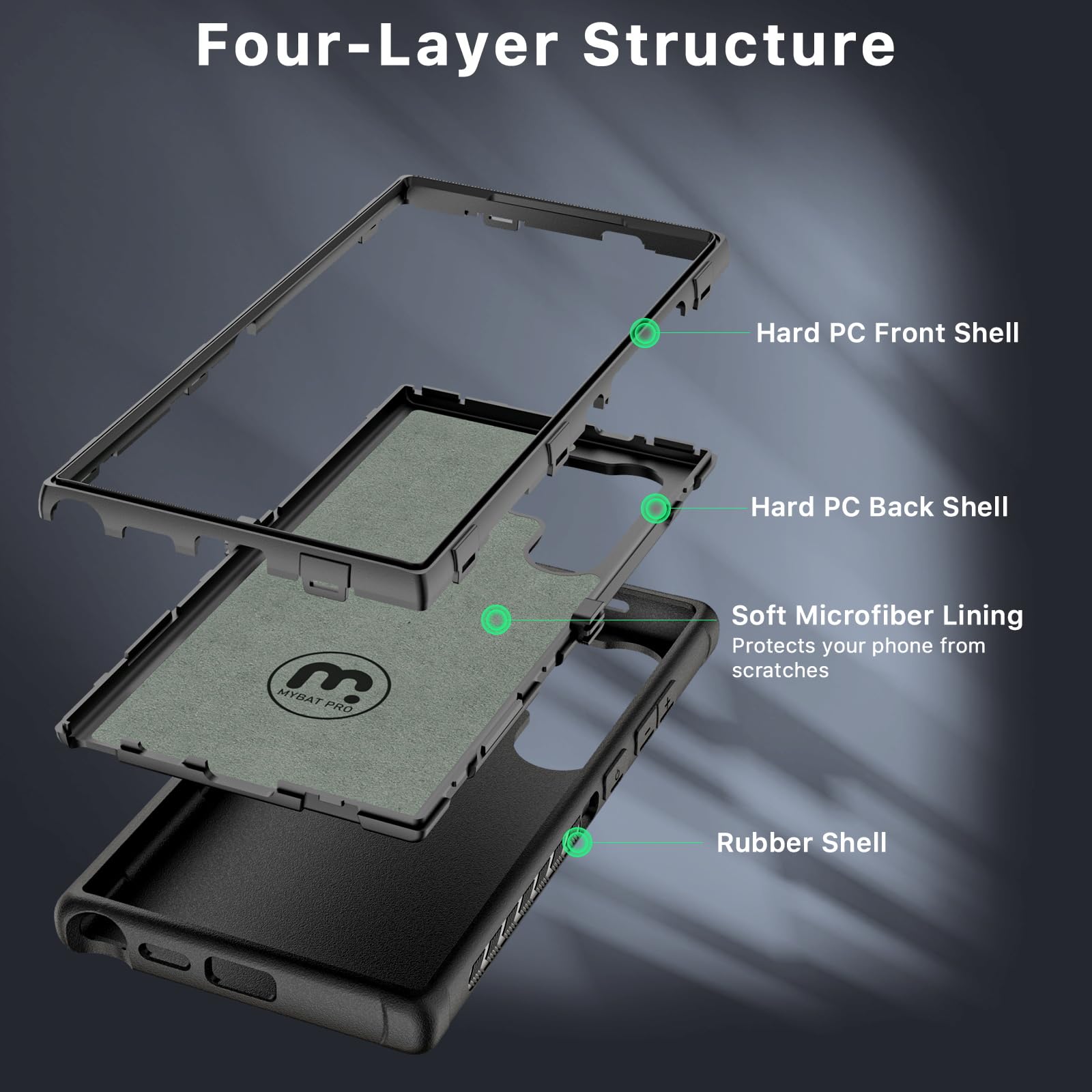 Four-Layer Structure

Hard PC Front Shell

Hard PC Back Shell

Soft Microfiber Lining
Protects your phone from scratches

m.
MYBAT PRO

Rubber Shell