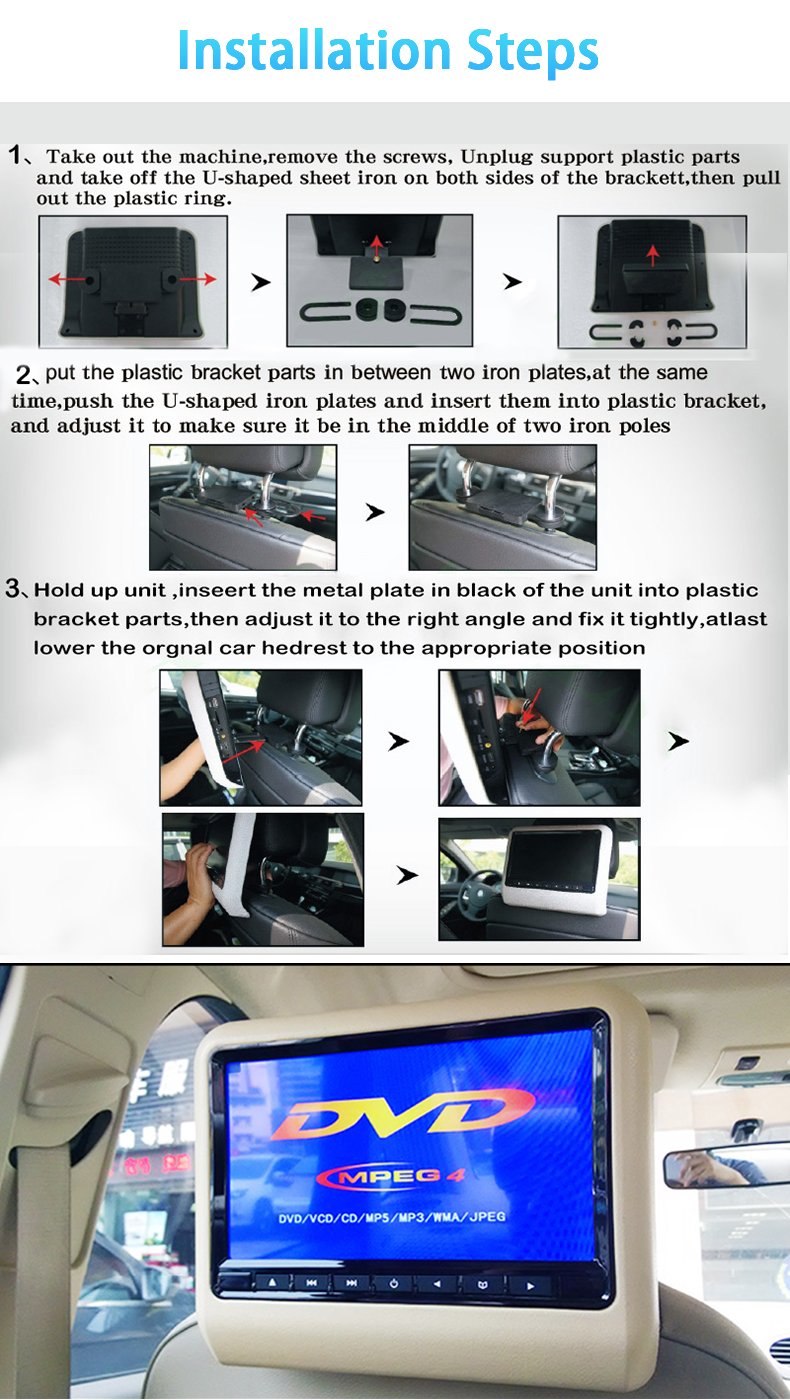 Installation Steps

1、Take out the machine,remove the screws, Unplug support plastic parts and take off the U-shaped sheet iron on both sides of the brackett,then pull out the plastic ring.

2、put the plastic bracket parts in between two iron plates,at the same time,push the U-shaped iron plates and insert them into plastic bracket, and adjust it to make sure it be in the middle of two iron poles

3、Hold up unit ,inseert the metal plate in black of the unit into plastic bracket parts,then adjust it to the right angle and fix it tightly,atlast lower the orgnal car hedrest to the appropriate position

DVD
MPEG 4
DVD/VCD/CD/MP5/MP3/WMA/JPEG